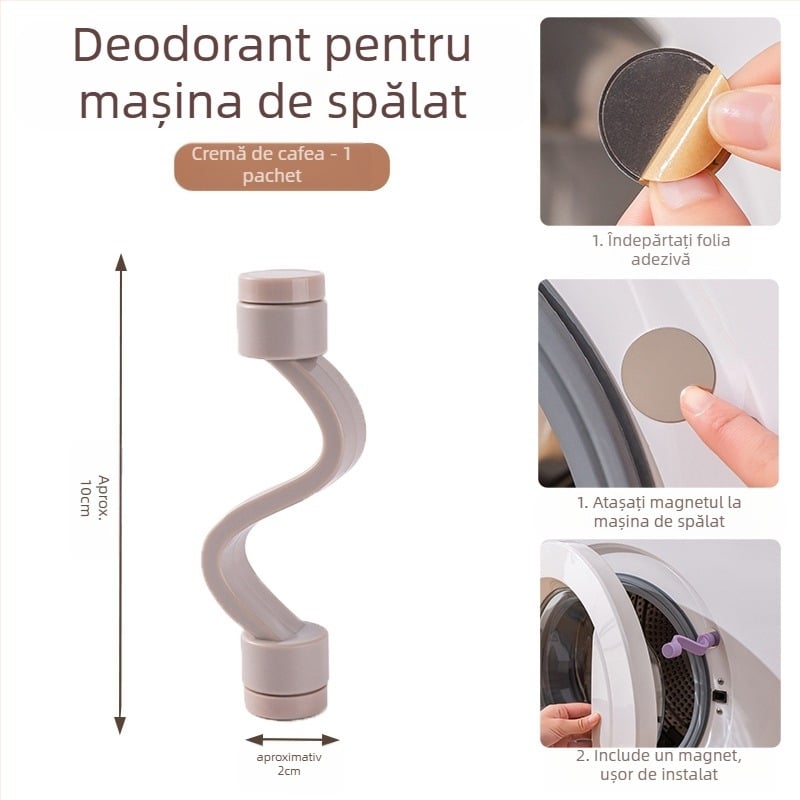 Deodorant pentru mașina de spălat

Cremă de cafea - 1 pachet

Aprox. 10cm

aproximativ 2cm

1. Îndepărtați folia adezivă

1. Atașați magnetul la mașina de spălat

2. Include un magnet, ușor de instalat