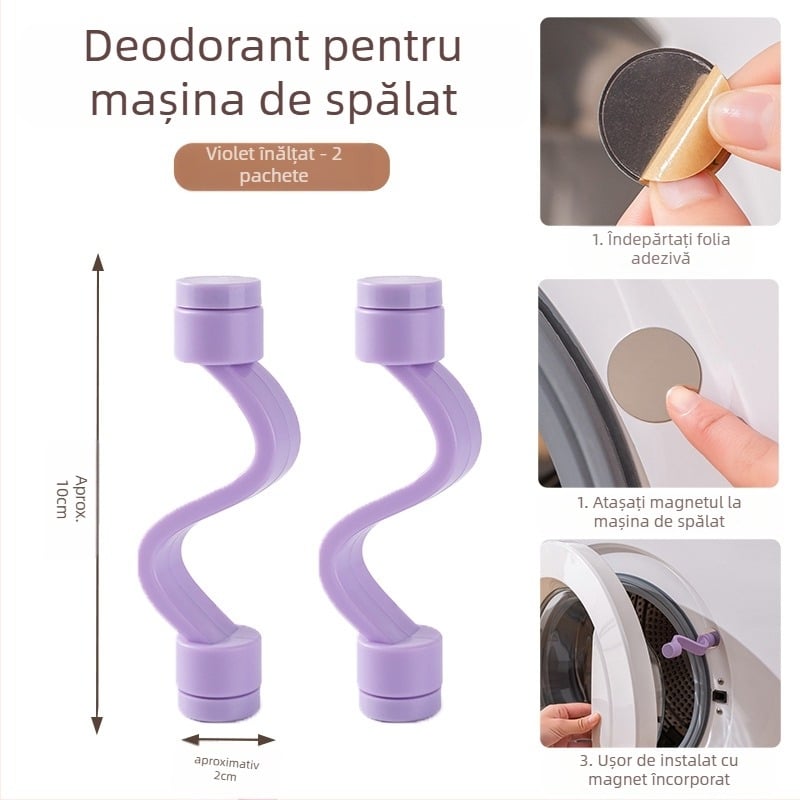 Deodorant pentru mașina de spălat

Violet înălțat - 2 pachete

Aprox. 10cm

aproximativ 2cm

1. Îndepărtați folia adezivă

1. Atașați magnetul la mașina de spălat

3. Ușor de instalat cu magnet încorporat