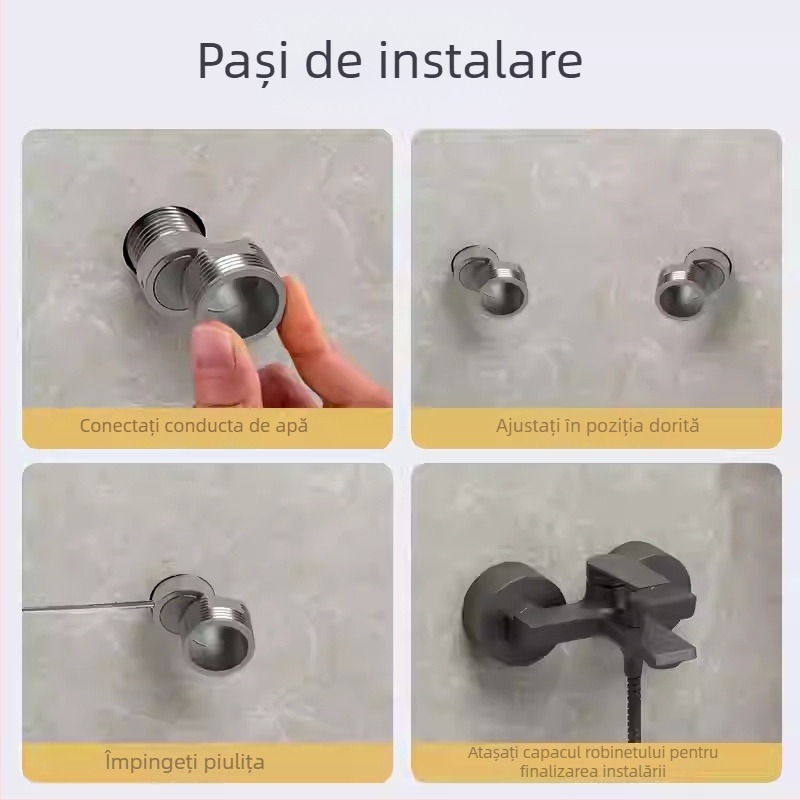 Pași de instalare

Conectați conducta de apă

Ajustați în poziția dorită

Împingeți piulița

Atașați capacul robinetului pentru finalizarea instalării