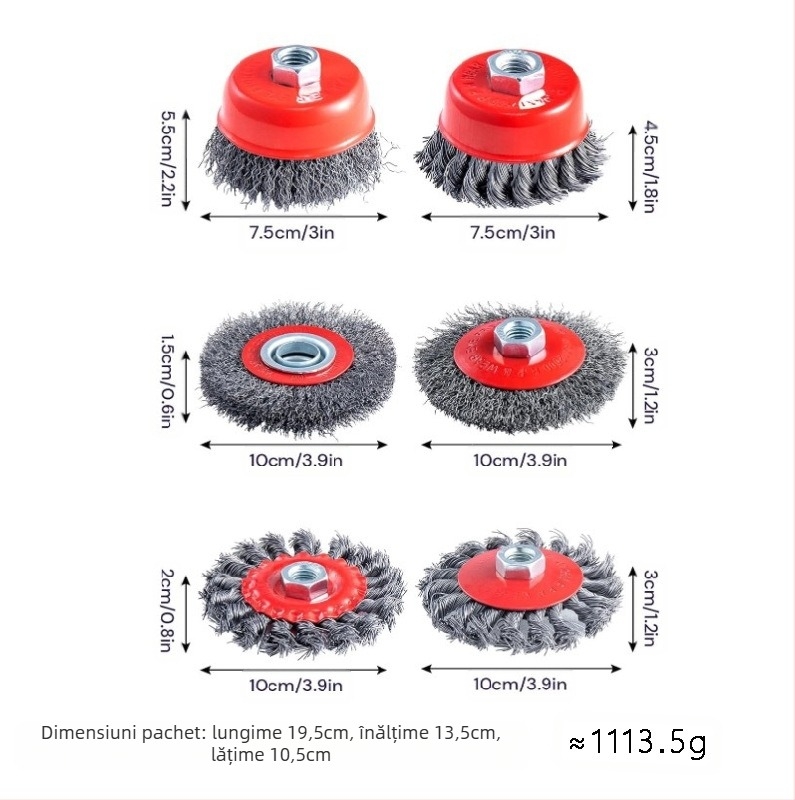 5.5cm/2.2in

7.5cm/3in

4.5cm/1.8in

7.5cm/3in

1.5cm/0.6in

10cm/3.9in

3cm/1.2in

10cm/3.9in

2cm/0.8in

10cm/3.9in

3cm/1.2in

10cm/3.9in

Dimensiuni pachet: lungime 19,5cm, înălțime 13,5cm, lățime 10,5cm

≈1113.5g