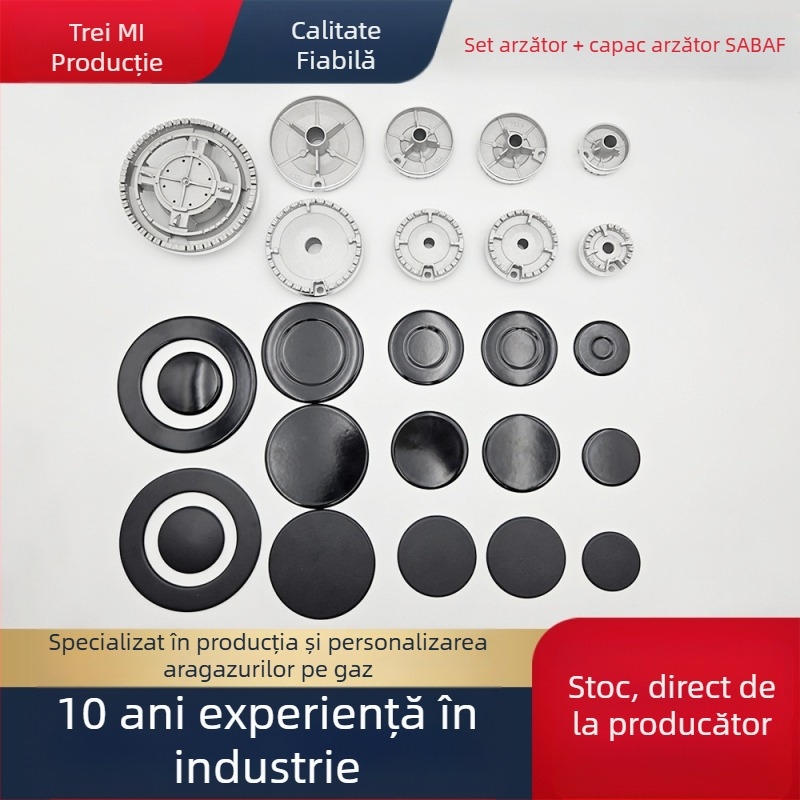 Trei MI Producție

Calitate Fiabilă

Set arzător + capac arzător SABAF

Specializat în producția și personalizarea aragazurilor pe gaz

10 ani experiență în industrie

Stoc, direct de la producător