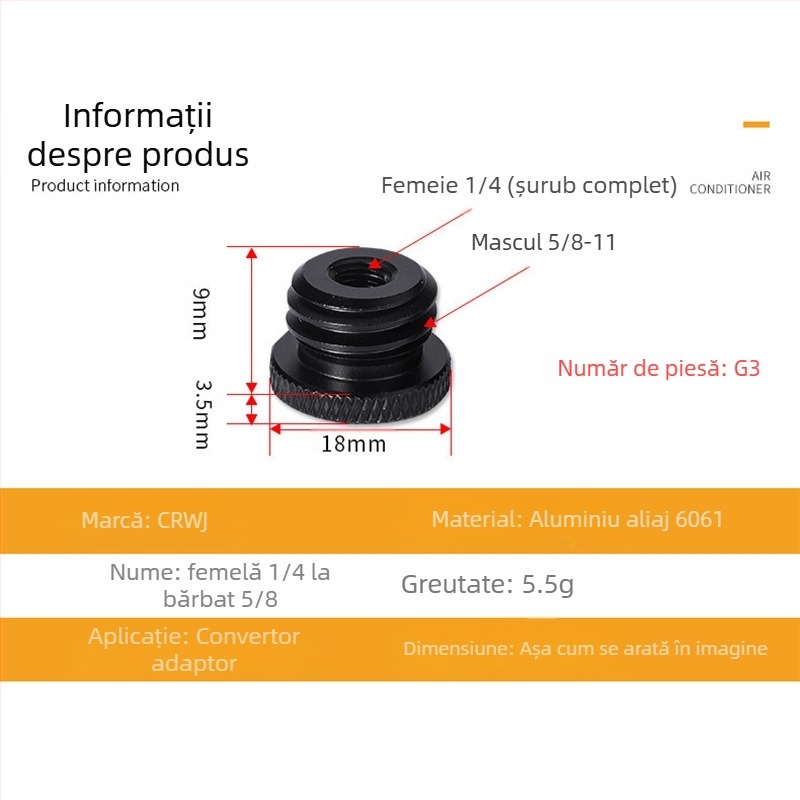 Informații despre produs
Product information

AIR CONDITIONER

Femeie 1/4 (șurub complet)

Mascul 5/8-11

9mm

3.5mm

18mm

Număr de piesă: G3

Marcă: CRWJ

Material: Aluminiu aliaj 6061

Nume: femelă 1/4 la bărbat 5/8

Greutate: 5.5g

Aplicație: Convertor adaptor

Dimensiune: Așa cum se arată în imagine