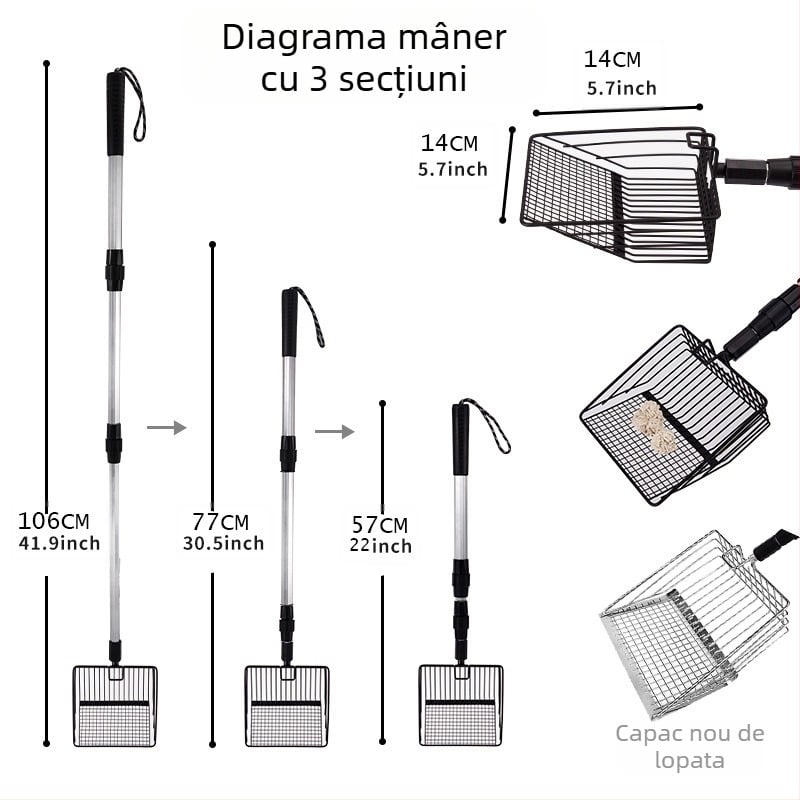 Diagrama mâner cu 3 secțiuni

14CM
5.7inch

14CM
5.7inch

106CM
41.9inch

77CM
30.5inch

57CM
22inch

Capac nou de lopata