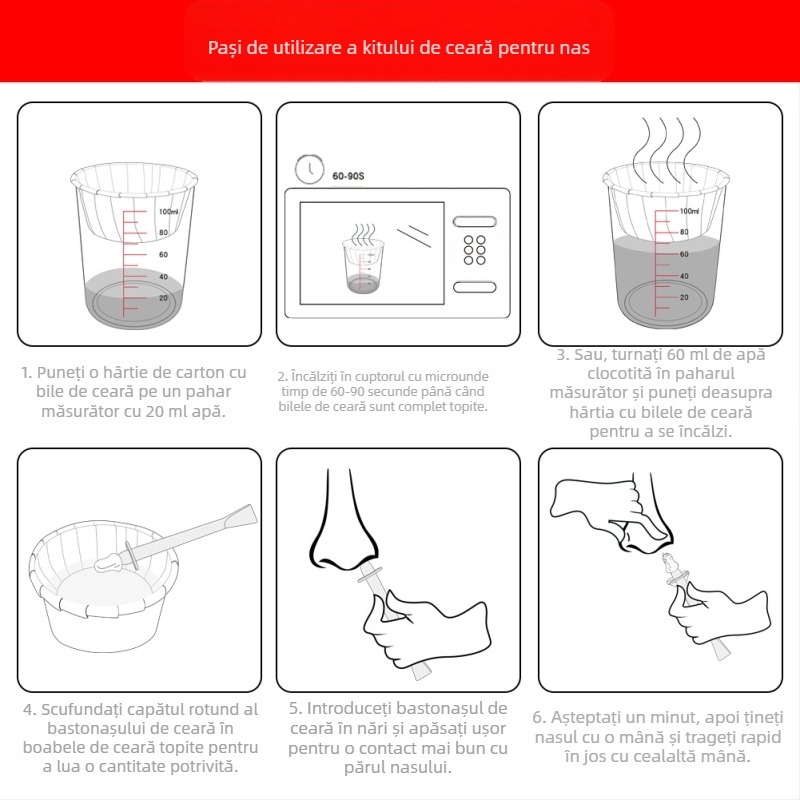 Pași de utilizare a kitului de ceară pentru nas

100ml
80
60
40
20

1. Puneți o hârtie de carton cu bile de ceară pe un pahar măsurător cu 20 ml apă.

60-90S

2. Încălziți în cuptorul cu microunde timp de 60-90 secunde până când bilele de ceară sunt complet topite.

100ml
80
60
40
20

3. Sau, turnați 60 ml de apă clocotită în paharul măsurător și puneți deasupra hârtia cu bilele de ceară pentru a se încălzi.

4. Scufundați capătul rotund al bastonașului de ceară în boabele de ceară topite pentru a lua o cantitate potrivită.

5. Introduceți bastonașul de ceară în nări și apăsați ușor pentru o contact mai bun cu părul nasului.

6. Așteptați un minut, apoi țineți nasul cu o mână și trageți rapid în jos cu cealaltă mână.