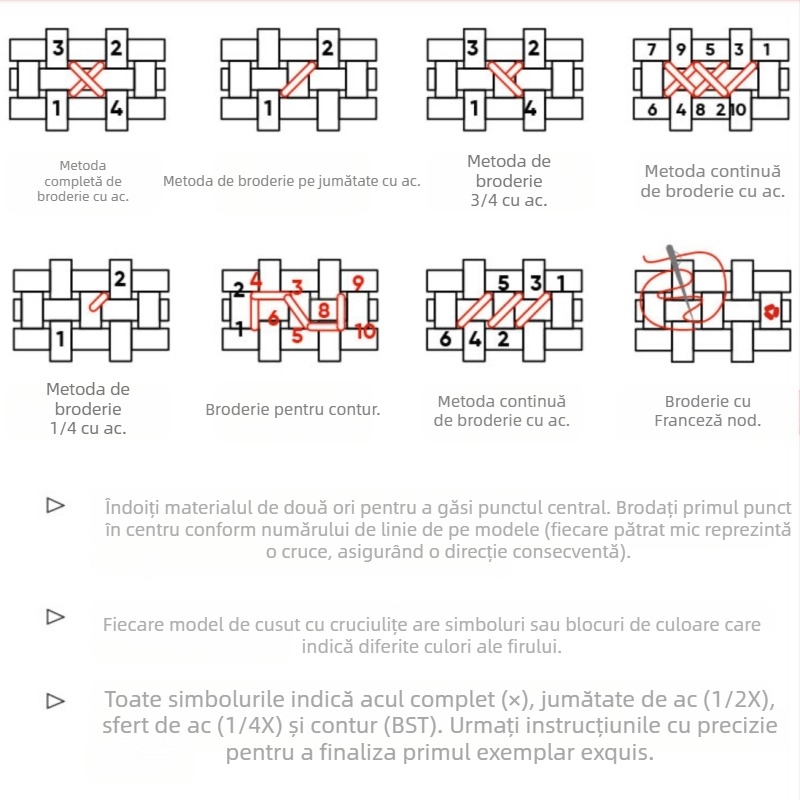 3 2
1 4

Metoda completă de broderie cu ac.

2
1

Metoda de broderie pe jumătate cu ac.

3 2
1 4

Metoda de broderie 3/4 cu ac.

7 9 5 3 1
6 4 8 2 10

Metoda continuă de broderie cu ac.

2
1

Metoda de broderie 1/4 cu ac.

2 4 3 9
1 6 8 5 10

Broderie pentru contur.

5 3 1
6 4 2

Metoda continuă de broderie cu ac.

Broderie cu Franceză nod.

▷ Îndoiți materialul de două ori pentru a găsi punctul central. Brodați primul punct în centru conform numărului de linie de pe modele (fiecare pătrat mic reprezintă o cruce, asigurând o direcție consecventă).

▷ Fiecare model de cusut cu cruciulițe are simboluri sau blocuri de culoare care indică diferite culori ale firului.

▷ Toate simbolurile indică acul complet (×), jumătate de ac (1/2X), sfert de ac (1/4X) și contur (BST). Urmați instrucțiunile cu precizie pentru a finaliza primul exemplar exquis.