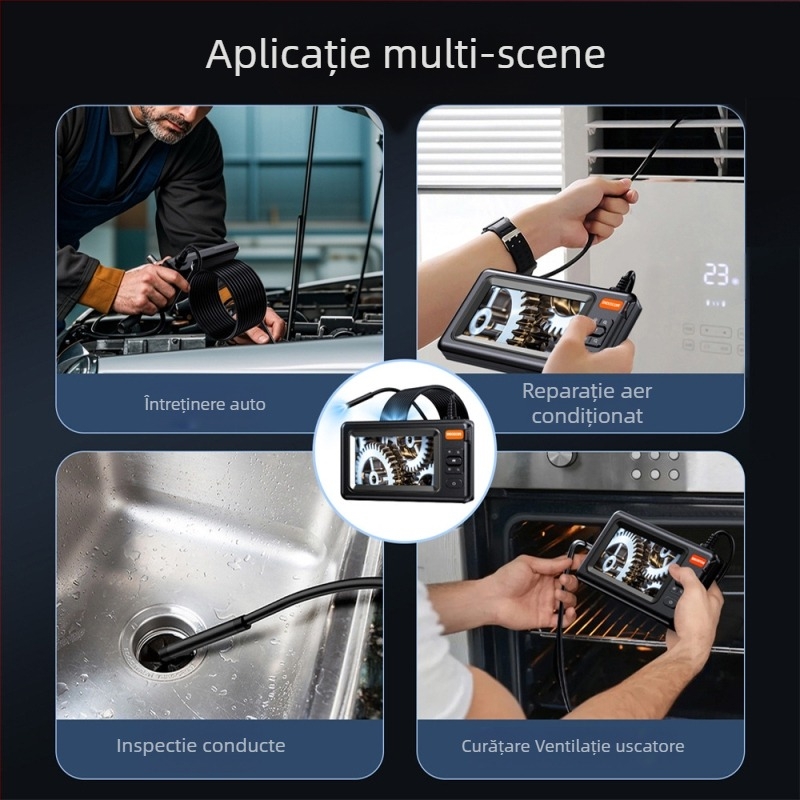 Aplicație multi-scene

Întreținere auto

Reparație aer condiționat

23

Inspectie conducte

Curățare Ventilație uscatore