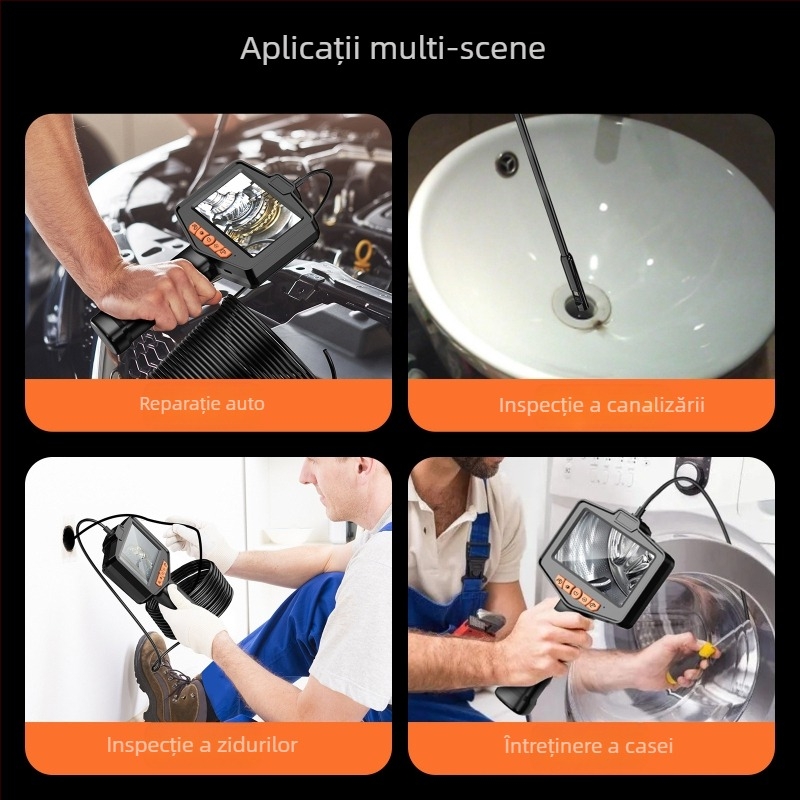 Aplicații multi-scene

Reparație auto

Inspecție a canalizării

Inspecție a zidurilor

Întreținere a casei