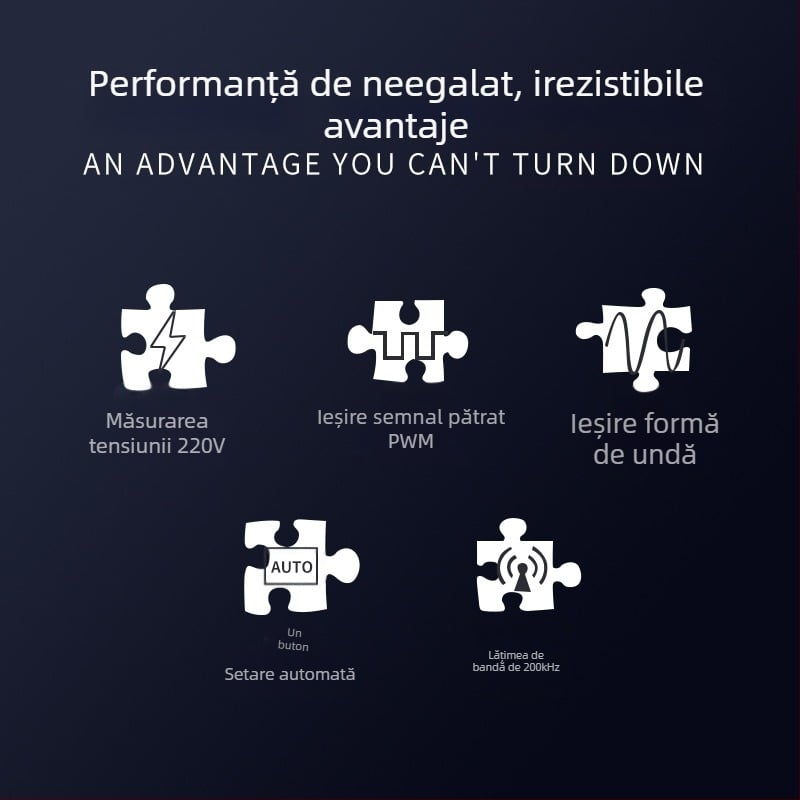 Performanță de neegalat, irezistibile avantaje
AN ADVANTAGE YOU CAN'T TURN DOWN

Măsurarea tensiunii 220V

Ieșire semnal pătrat PWM

Ieșire formă de undă

AUTO

Un buton
Setare automată

Lățimea de bandă de 200kHz