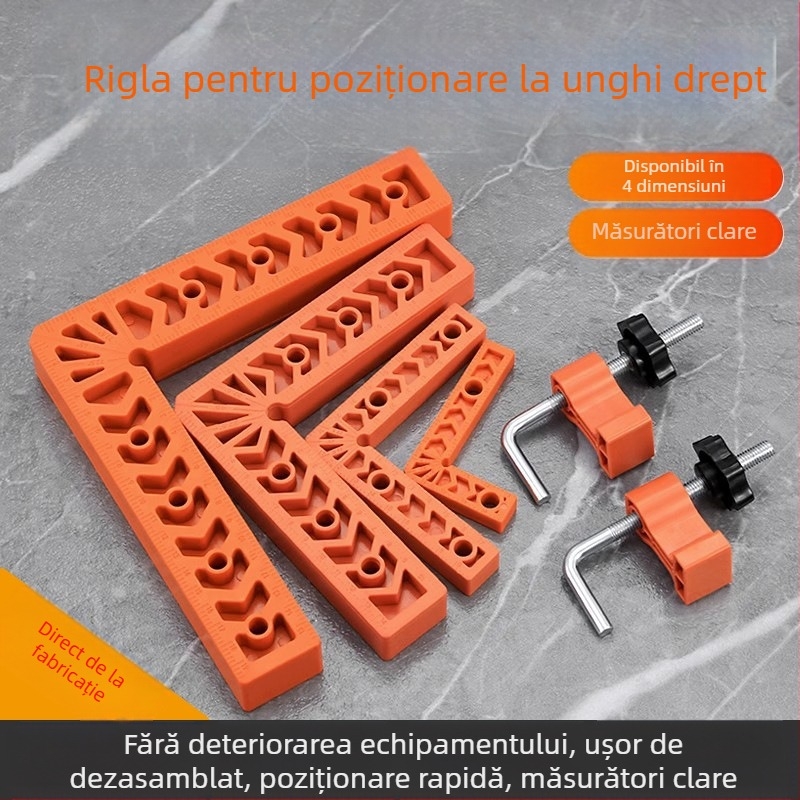 Rigla pentru poziționare la unghi drept

Disponibil în 4 dimensiuni

Măsurători clare

Direct de la fabricație

Fără deteriorarea echipamentului, ușor de dezasamblat, poziționare rapidă, măsurători clare