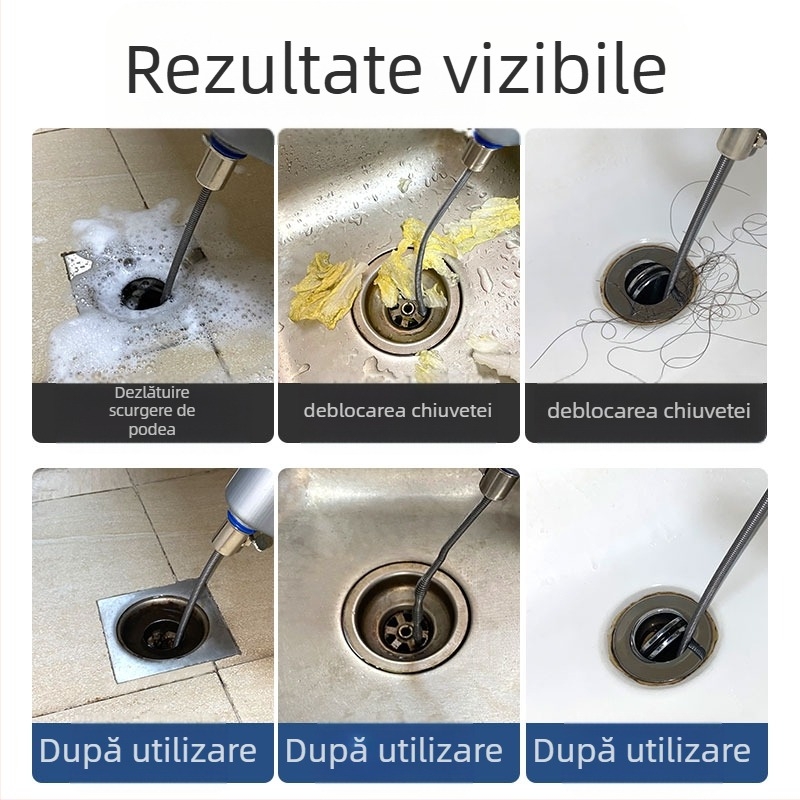 Rezultate vizibile

Dezlătuire scurgere de podea

deblocarea chiuvetei

deblocarea chiuvetei

După utilizare

După utilizare

După utilizare