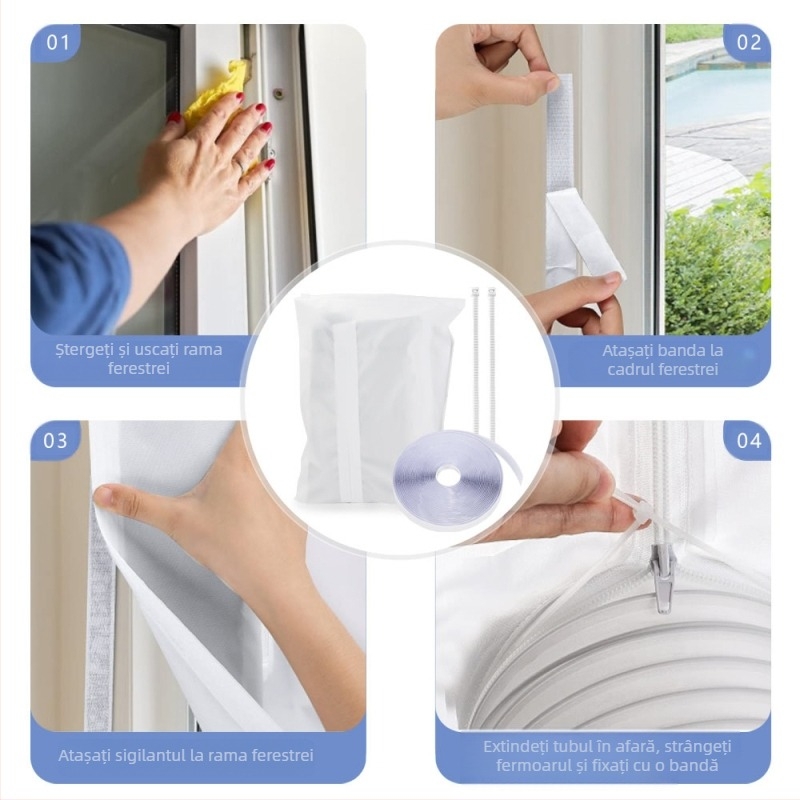 01

Ștergeți și uscați rama ferestrei

02

Atașați banda la cadrul ferestrei

03

Atașați sigilantul la rama ferestrei

04

Extindeți tubul în afară, strângeți fermoarul și fixați cu o bandă