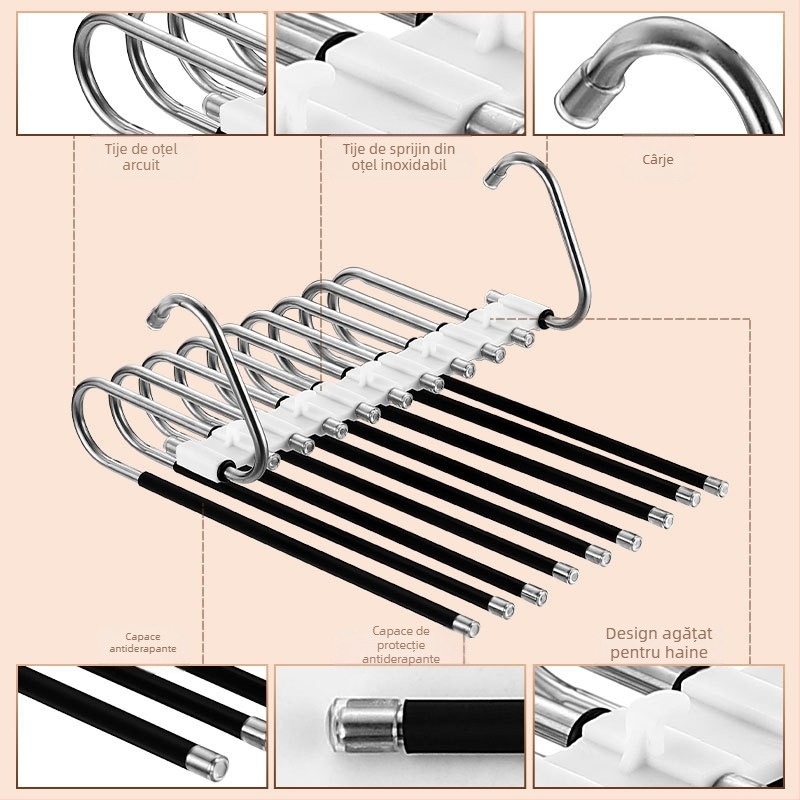 Tije de oțel arcuit

Tije de sprijin din oțel inoxidabil

Cârje

Capace antiderapante

Capace de protecție antiderapante

Design agățat pentru haine