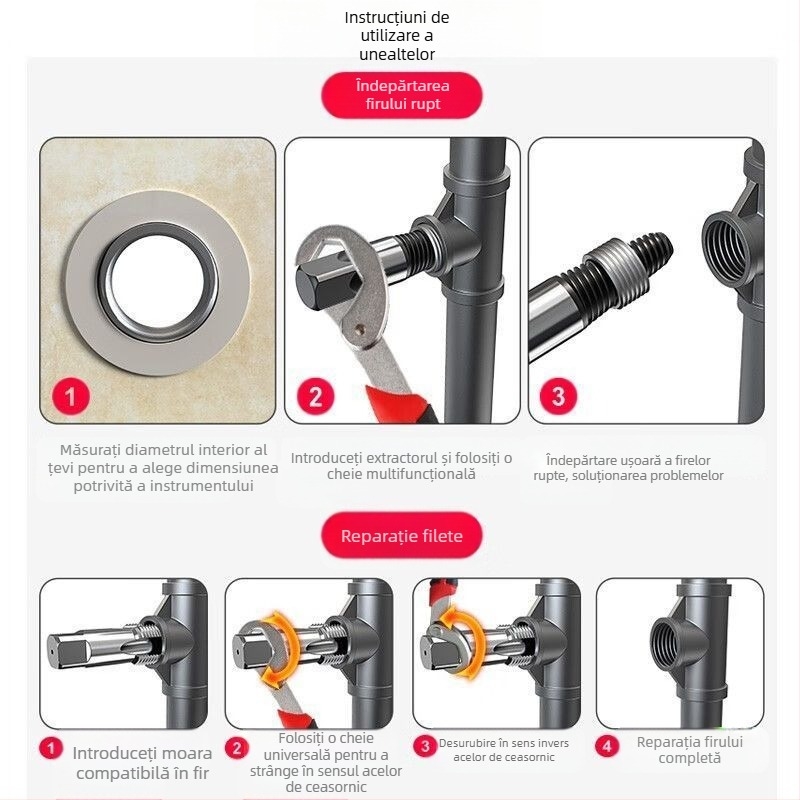 Instrucțiuni de utilizare a unealtelor

Îndepărtarea firului rupt

1

2

3

Măsurați diametrul interior al țevi pentru a alege dimensiunea potrivită a instrumentului

Introduceți extractorul și folosiți o cheie multifuncțională

Îndepărtare ușoară a firelor rupte, soluționarea problemelor

Reparație filete

1 Introduceți moara compatibilă în fir

2 Folosiți o cheie universală pentru a strânge în sensul acelor de ceasornic

3 Desurubire în sens invers acelor de ceasornic

4 Reparația firului completă