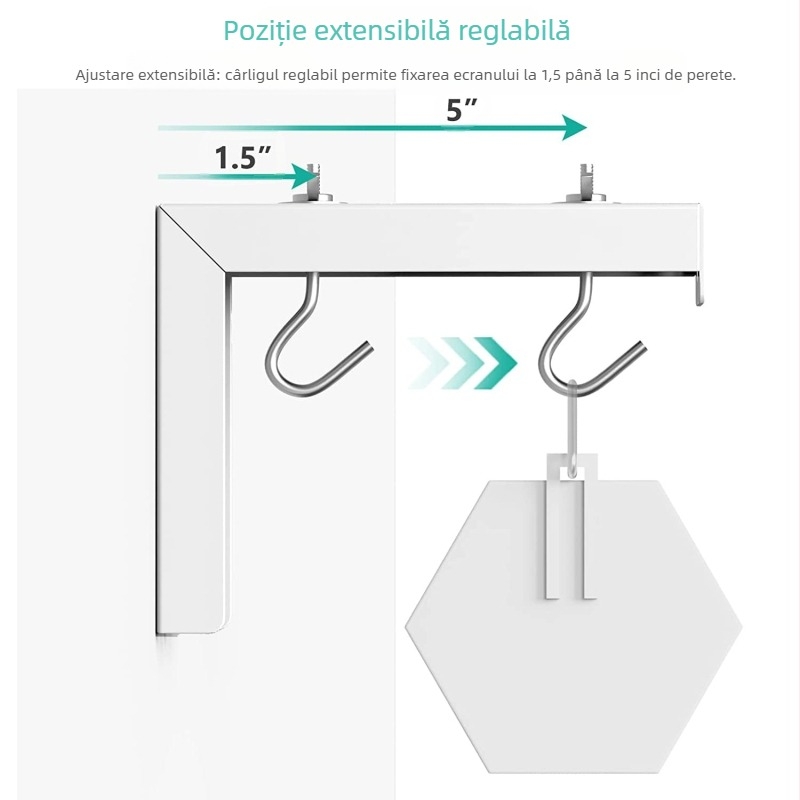 Poziție extensibilă reglabilă

Ajustare extensibilă: cârligul reglabil permite fixarea ecranului la 1,5 până la 5 inci de perete.

5″

1.5″