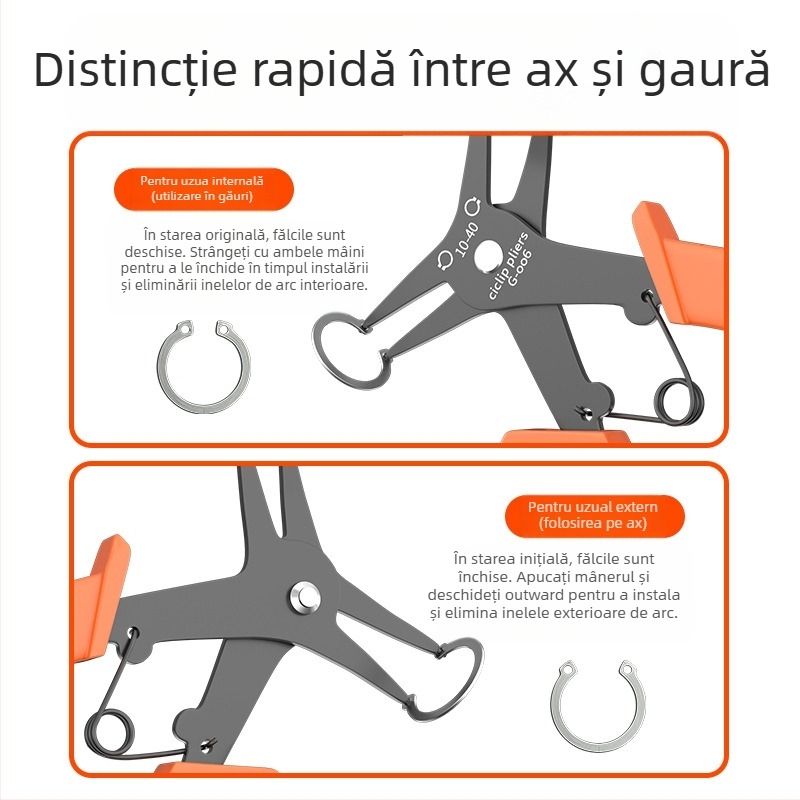 Distincție rapidă între ax și gaură

Pentru uzua internală
(utilizare în găuri)

În starea originală, fălcile sunt deschise. Strângeți cu ambele mâini pentru a le închide în timpul instalării și eliminării inelelor de arc interioare.

10-40
ciclip pliers
G-006

Pentru uzual extern
(folosirea pe ax)

În starea inițială, fălcile sunt închise. Apucați mânerul și deschideți outward pentru a instala și elimina inelele exterioare de arc.