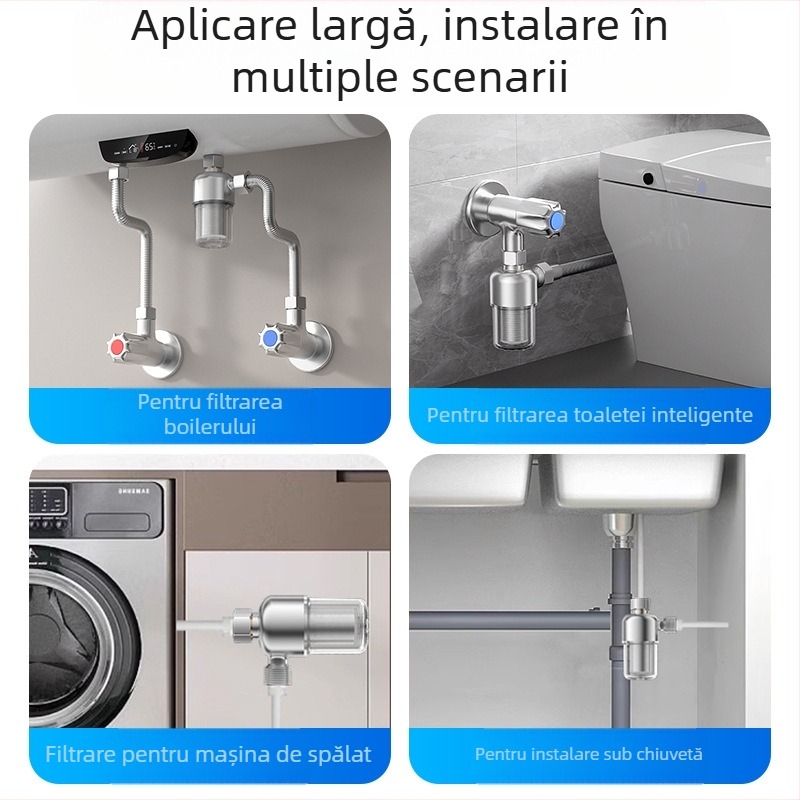 Aplicare largă, instalare în multiple scenarii

Pentru filtrarea boilerului

Pentru filtrarea toaletei inteligente

Filtrare pentru mașina de spălat

Pentru instalare sub chiuvetă