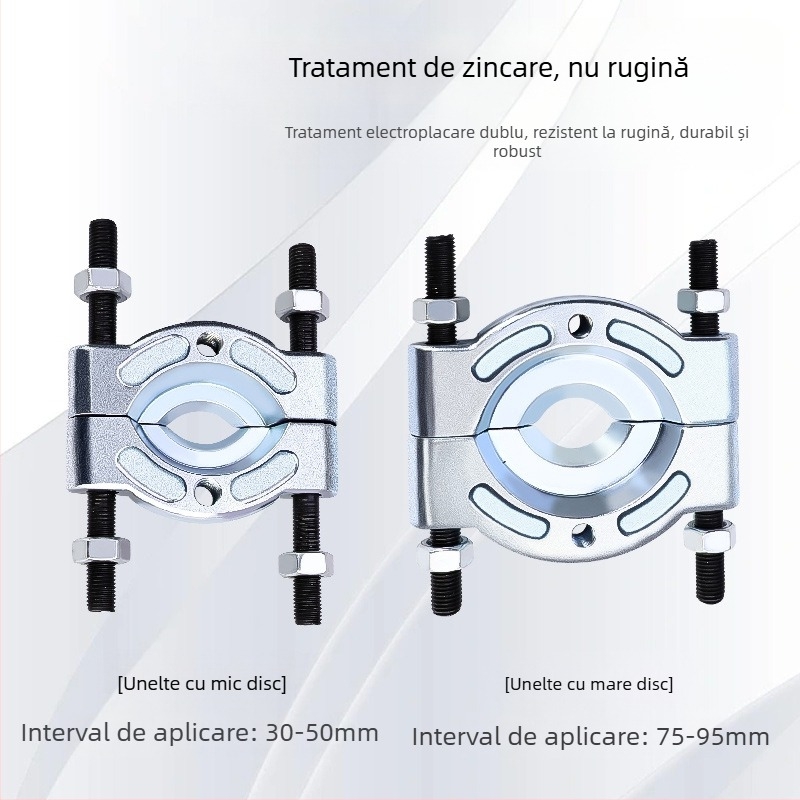 Tratament de zincare, nu rugină

Tratament electroplacare dublu, rezistent la rugină, durabil și robust

[Unelte cu mic disc]

Interval de aplicare: 30-50mm

[Unelte cu mare disc]

Interval de aplicare: 75-95mm