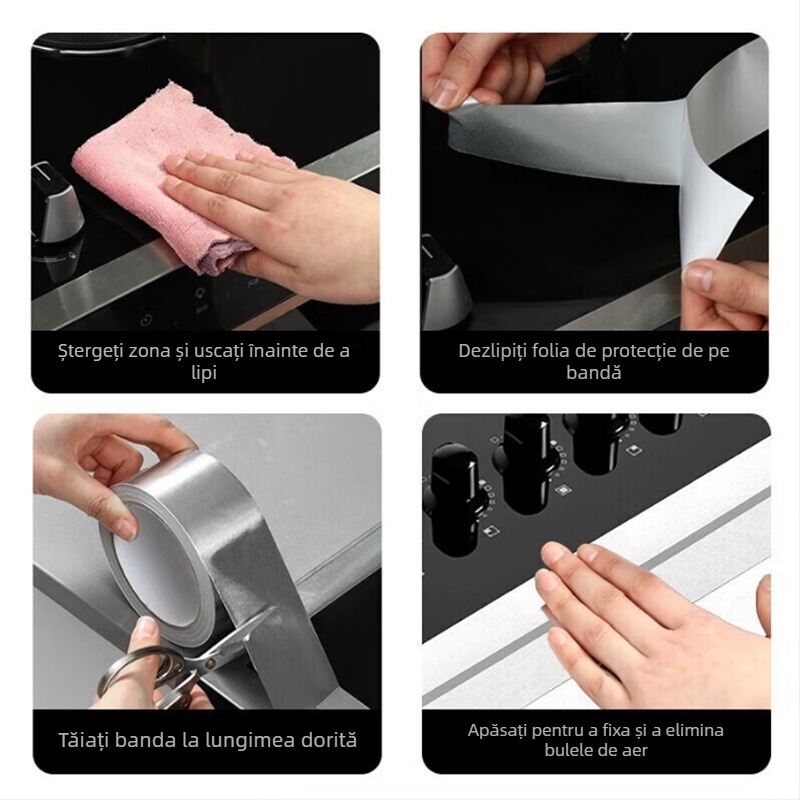 Ștergeți zona și uscați înainte de a lipi

Dezlipiți folia de protecție de pe bandă

Tăiați banda la lungimea dorită

Apăsați pentru a fixa și a elimina bulele de aer