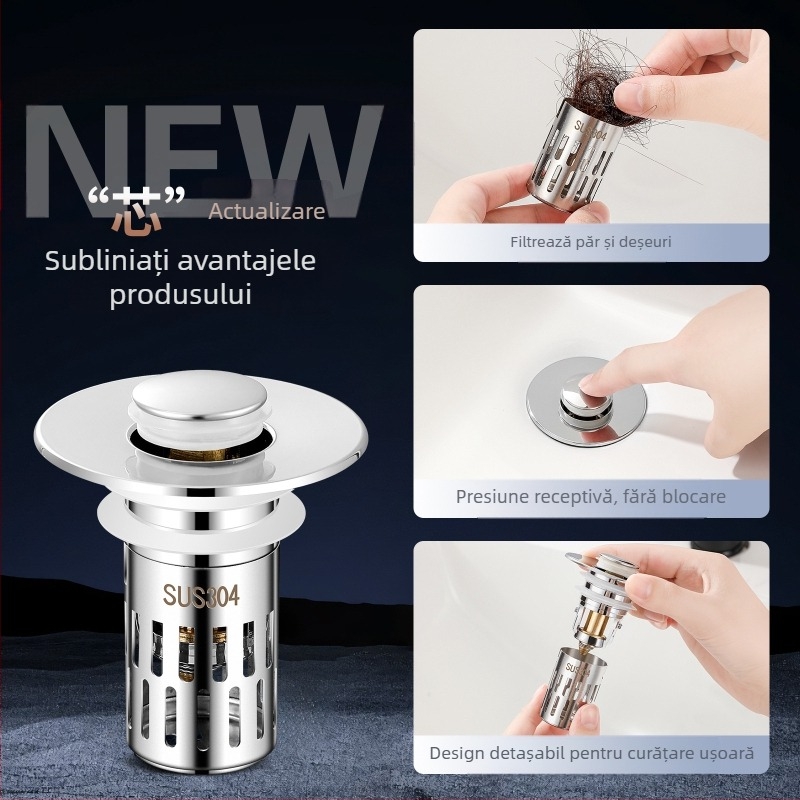 NEW

“芯” Actualizare

Subliniați avantajele produsului

SUS304

SUS304

Filtrează păr și deșeuri

Presiune receptivă, fără blocare

SUS

Design detașabil pentru curățare ușoară