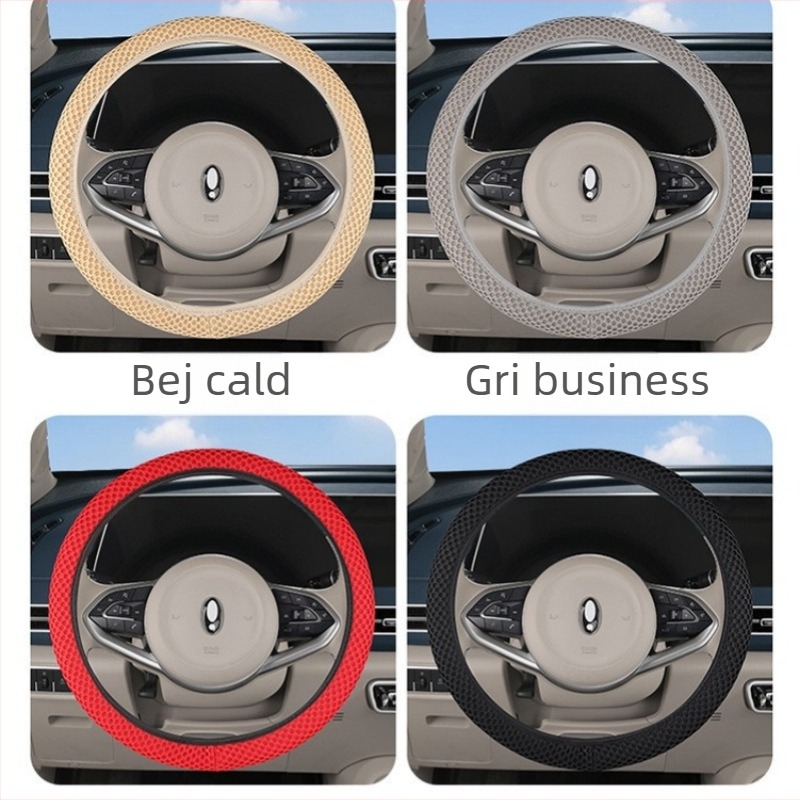 Bej cald

Gri business