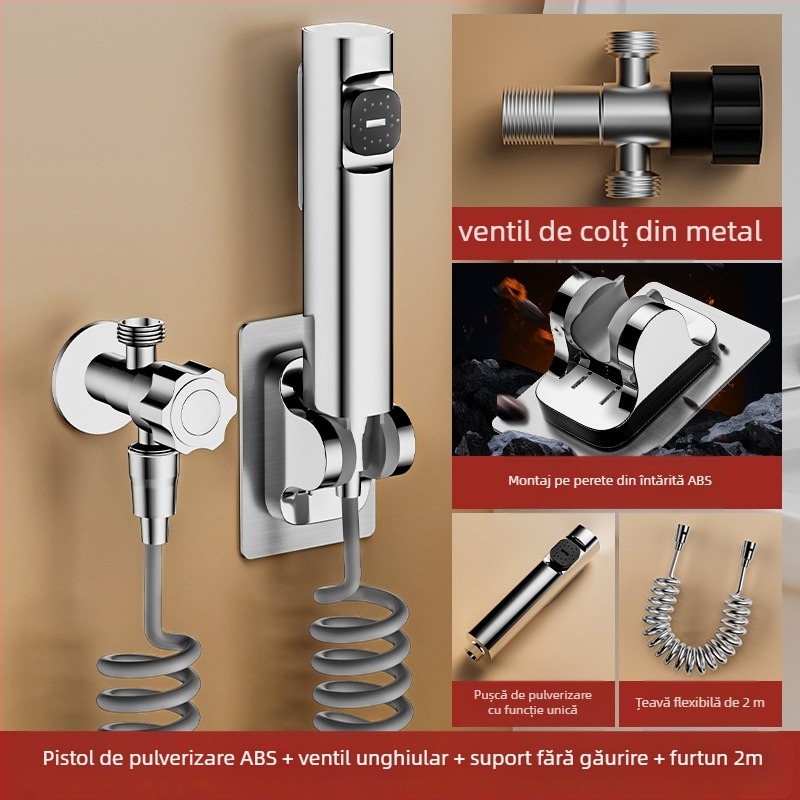 ventil de colț din metal

Montaj pe perete din întărită ABS

Pușcă de pulverizare cu funcție unică

Țeavă flexibilă de 2 m

Pistol de pulverizare ABS + ventil unghiular + suport fără găurire + furtun 2m