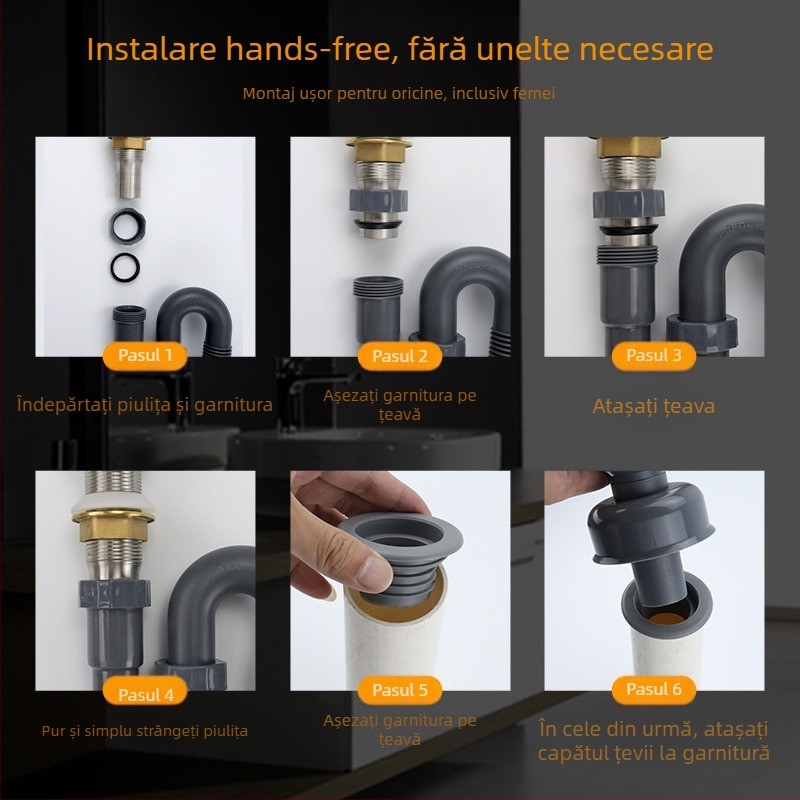 Instalare hands-free, fără unelte necesare

Montaj ușor pentru oricine, inclusiv femei

Pasul 1

Îndepărtați piulița și garnitura

Pasul 2

Așezați garnitura pe țeavă

Pasul 3

Atașați țeava

Pasul 4

Pur și simplu strângeți piulița

Pasul 5

Așezați garnitura pe țeavă

Pasul 6

În cele din urmă, atașați capătul țevii la garnitură