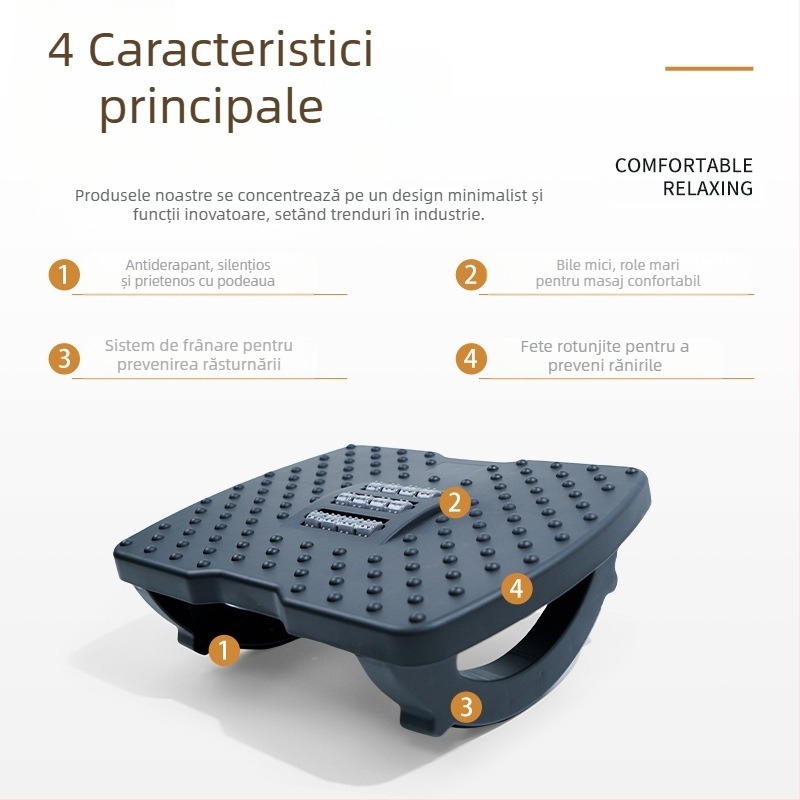 4 Caracteristici principale

COMFORTABLE
RELAXING

Produsele noastre se concentrează pe un design minimalist și funcții inovatoare, setând trenduri în industrie.

1 Antiderapant, silențios și prietenos cu podeaua

2 Bile mici, role mari pentru masaj confortabil

3 Sistem de frânare pentru prevenirea răsturnării

4 Fete rotunjite pentru a preveni rănirile

2

4

1

3