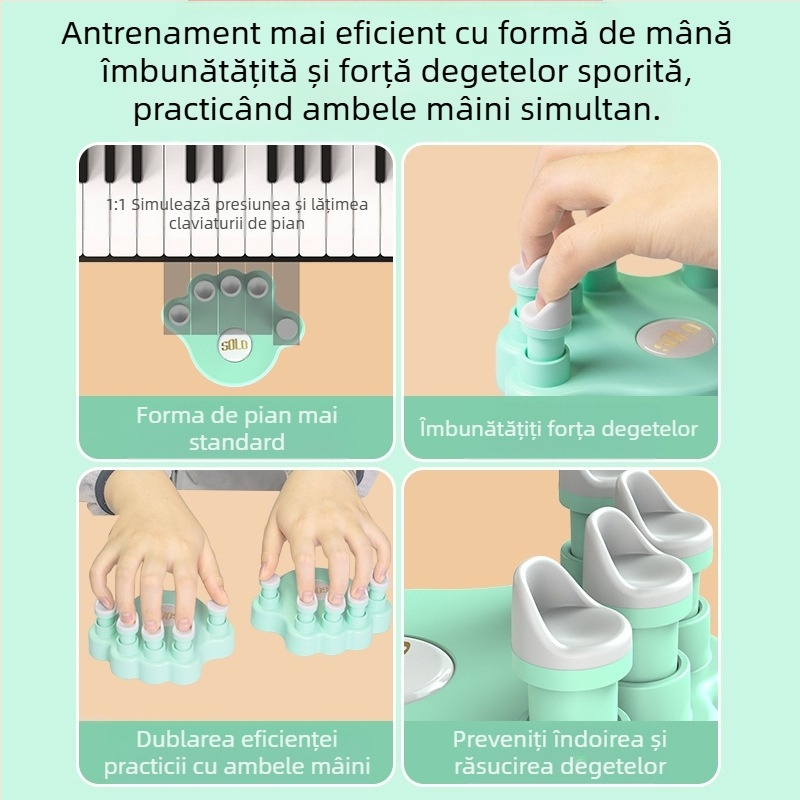 Antrenament mai eficient cu formă de mână îmbunătățită și forță degetelor sporită, practicând ambele mâini simultan.

1:1 Simulează presiunea și lățimea claviaturii de pian

SOLO

Forma de pian mai standard

SOLO

Îmbunătățiți forța degetelor

Dublarea eficienței practicii cu ambele mâini

Preveniți îndoirea și răsucirea degetelor