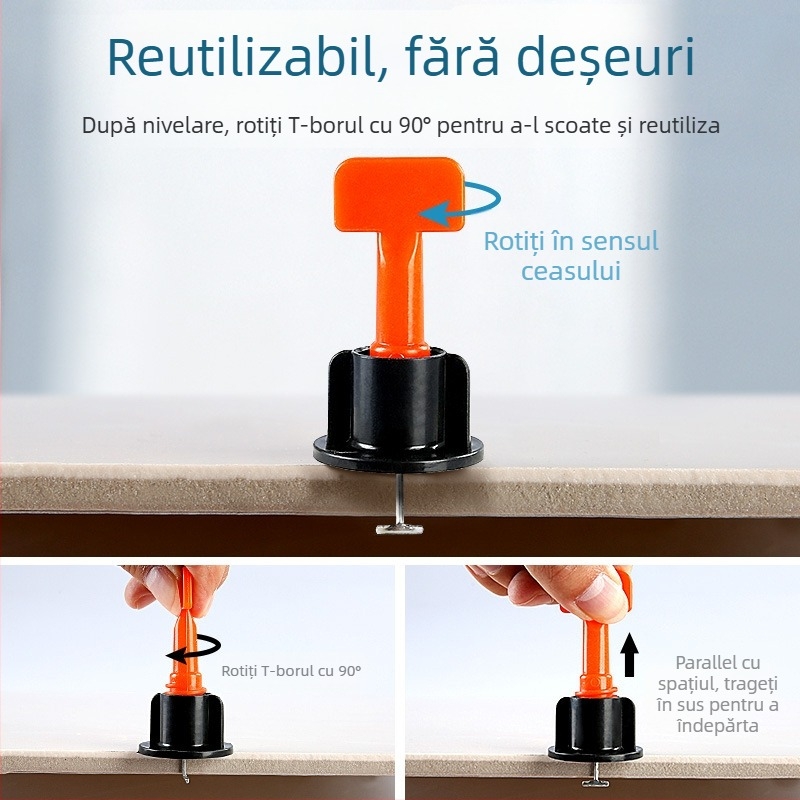 Reutilizabil, fără deșeuri

După nivelare, rotiți T-borul cu 90° pentru a-l scoate și reutiliza

Rotiți în sensul ceasului

Rotiți T-borul cu 90°

Parallel cu spațiul, trageți în sus pentru a îndepărta