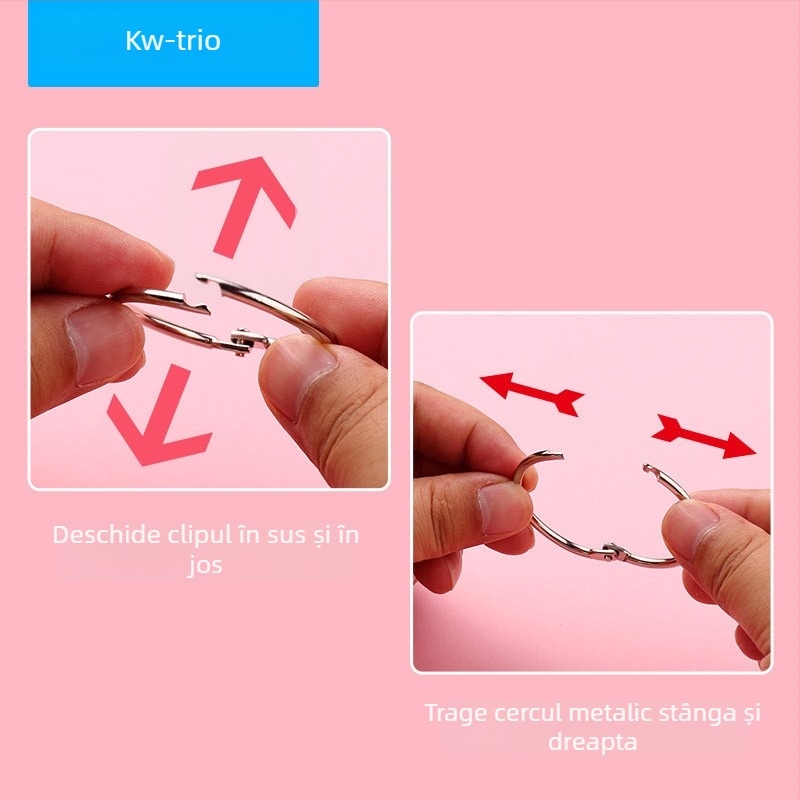 Kw-trio

Deschide clipul în sus și în jos

Trage cercul metalic stânga și dreapta