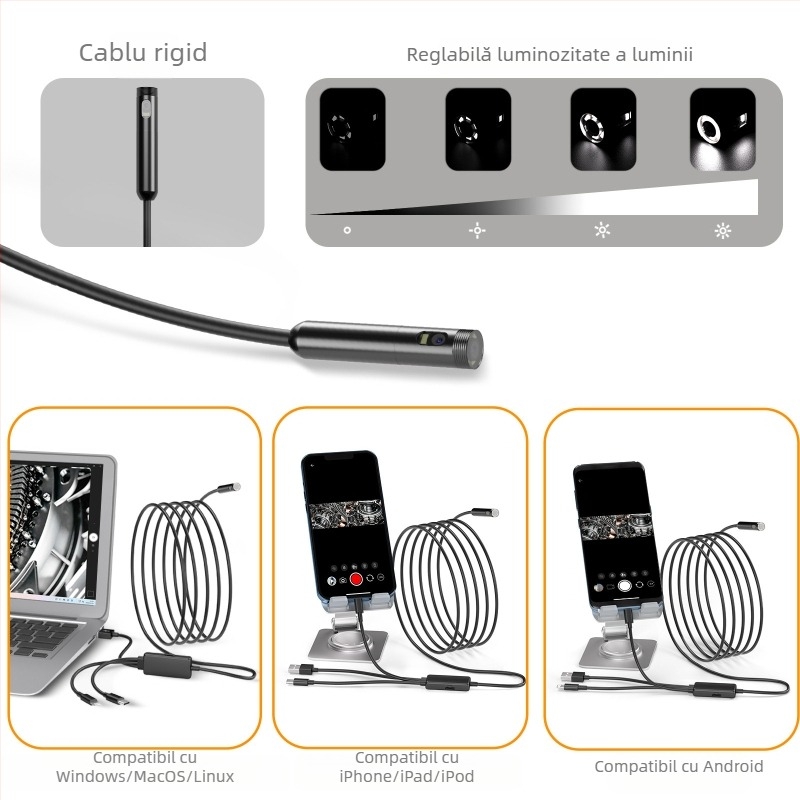 Cablu rigid

Reglabilă luminozitate a luminii

Compatibil cu Windows/MacOS/Linux

Compatibil cu iPhone/iPad/iPod

Compatibil cu Android