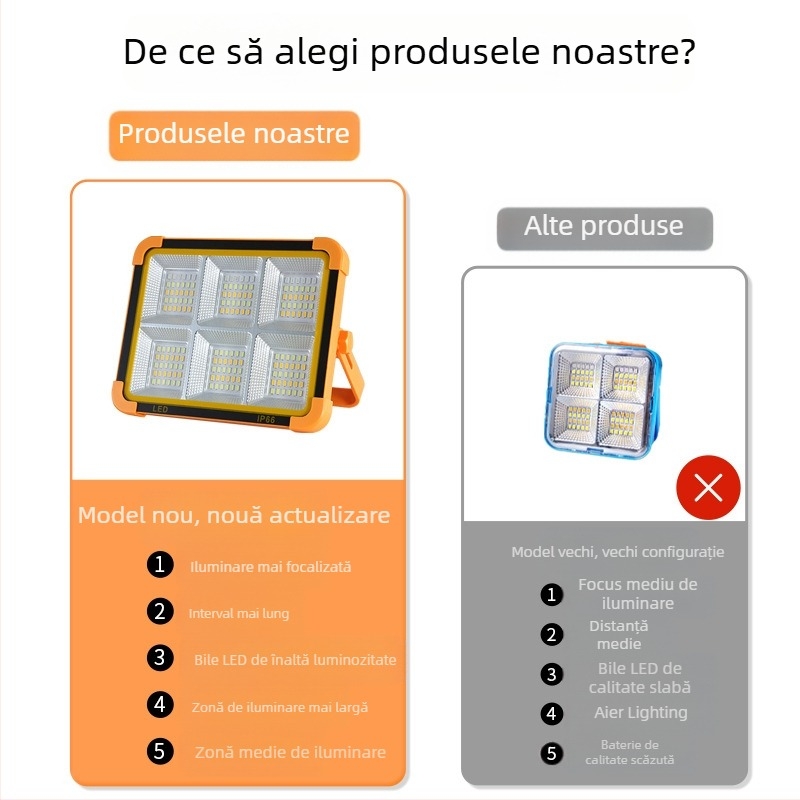 De ce să alegi produsele noastre?

Produsele noastre

LED
IP66

Model nou, nouă actualizare

1 Iluminare mai focalizată

2 Interval mai lung

3 Bile LED de înaltă luminozitate

4 Zonă de iluminare mai largă

5 Zonă medie de iluminare

Alte produse

Model vechi, vechi configurație

1 Focus mediu de iluminare

2 Distanță medie

3 Bile LED de calitate slabă

4 Aier Lighting

5 Baterie de calitate scăzută