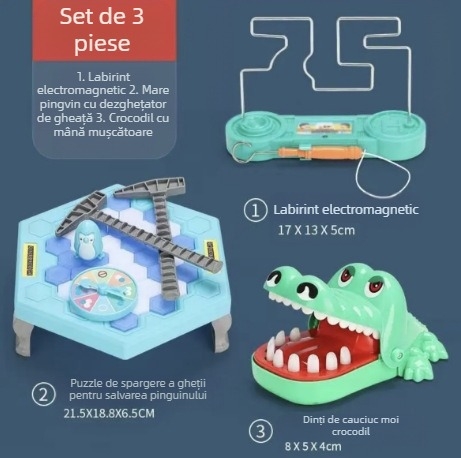 Set de 3 piese

1. Labirint electromagnetic 2. Mare pingvin cu dezghețator de gheață 3. Crocodil cu mână mușcătoare

① Labirint electromagnetic
17 X 13 X 5cm

② Puzzle de spargere a gheții pentru salvarea pinguinului
21.5X18.8X6.5CM

③ Dinți de cauciuc moi crocodil
8 X 5 X 4cm