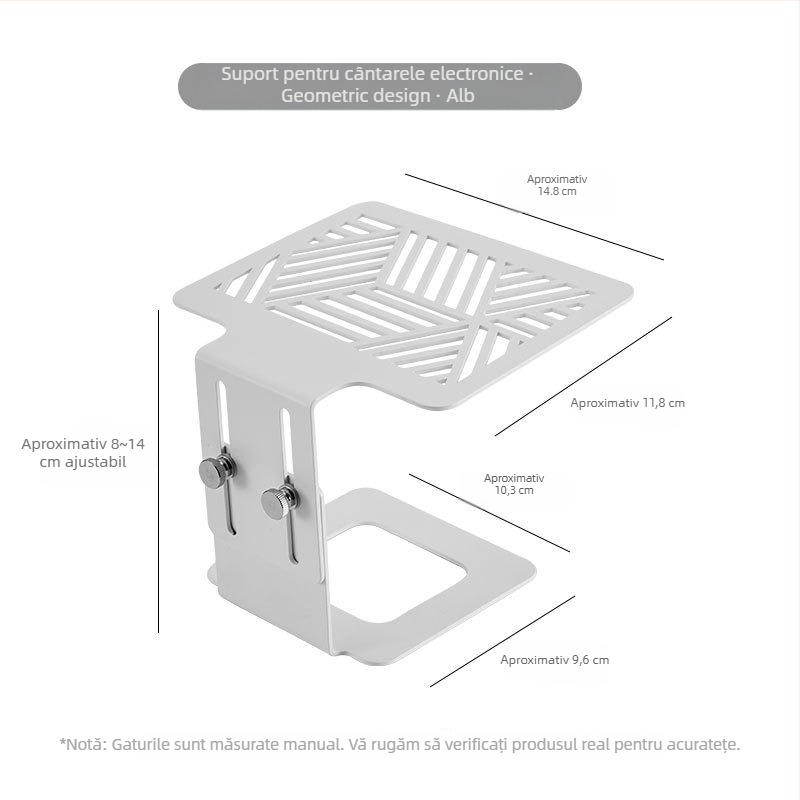 Suport pentru cântarele electronice · Geometric design · Alb

Aproximativ 14.8 cm

Aproximativ 11,8 cm

Aproximativ 8~14 cm ajustabil

Aproximativ 10,3 cm

Aproximativ 9,6 cm

*Notă: Gaturile sunt măsurate manual. Vă rugăm să verificați produsul real pentru acuratețe.