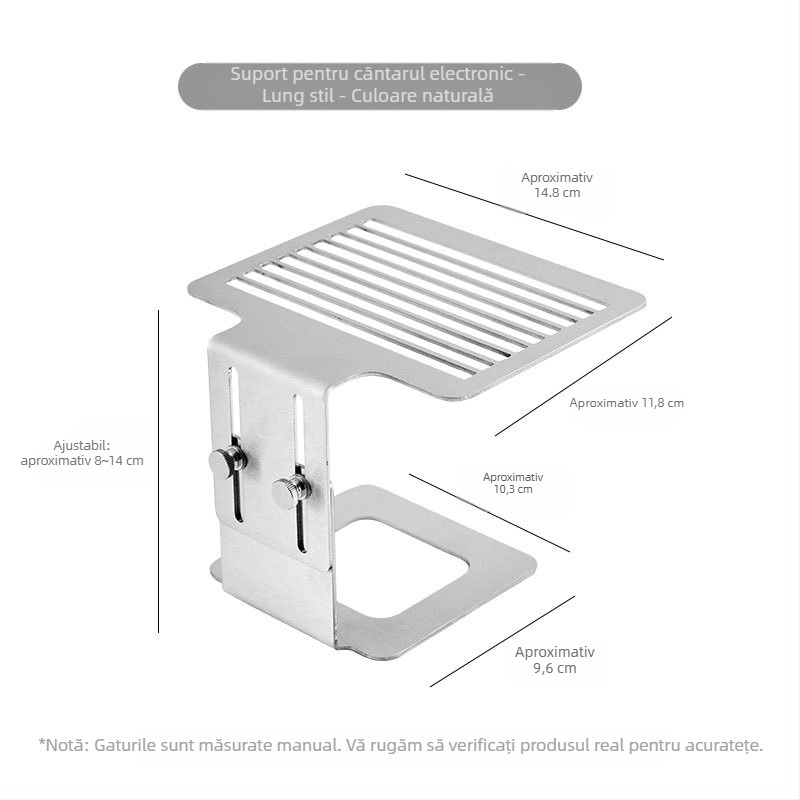 Suport pentru cântarul electronic - Lung stil - Culoare naturală

Aproximativ 14.8 cm

Aproximativ 11,8 cm

Ajustabil: aproximativ 8~14 cm

Aproximativ 10,3 cm

Aproximativ 9,6 cm

*Notă: Gaturile sunt măsurate manual. Vă rugăm să verificați produsul real pentru acuratețe.