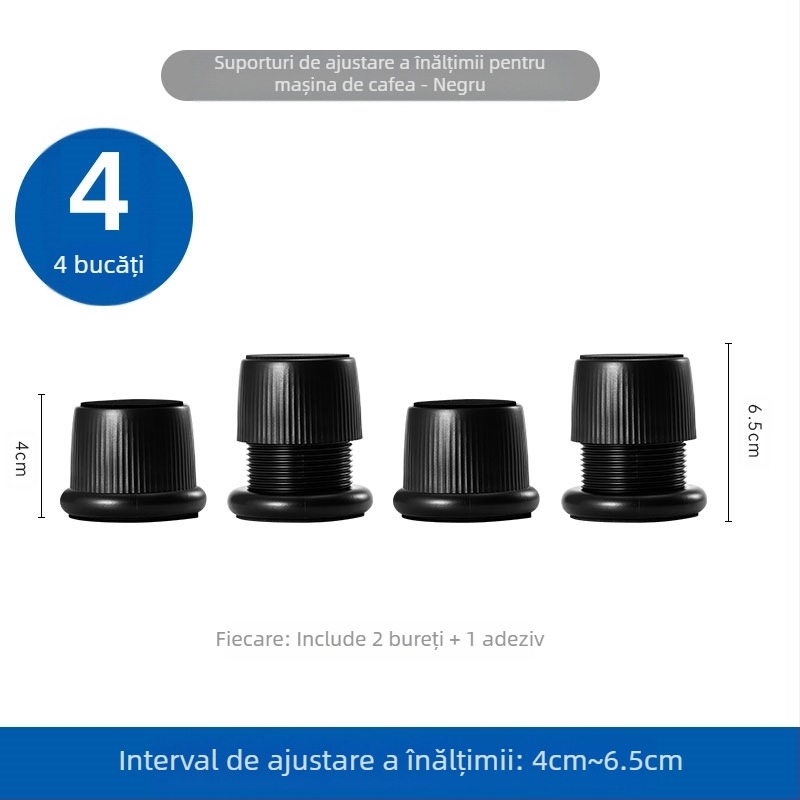 Suporturi de ajustare a înălțimii pentru mașina de cafea - Negru

4

4 bucăți

4cm

6.5cm

Fiecare: Include 2 bureți + 1 adeziv

Interval de ajustare a înălțimii: 4cm~6.5cm