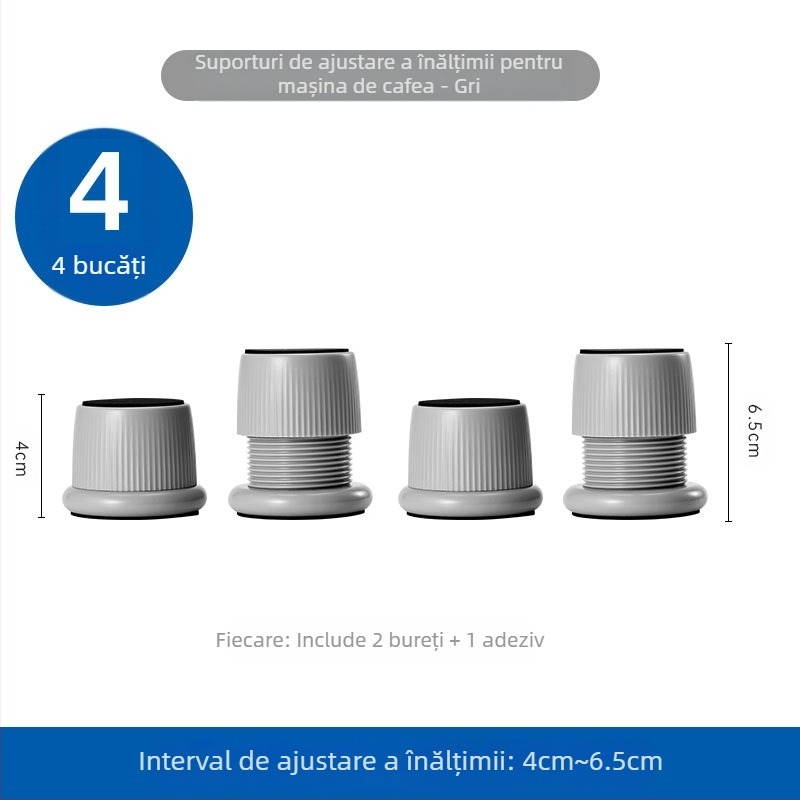 Suporturi de ajustare a înălțimii pentru mașina de cafea - Gri

4

4 bucăți

4cm

6.5cm

Fiecare: Include 2 bureți + 1 adeziv

Interval de ajustare a înălțimii: 4cm~6.5cm