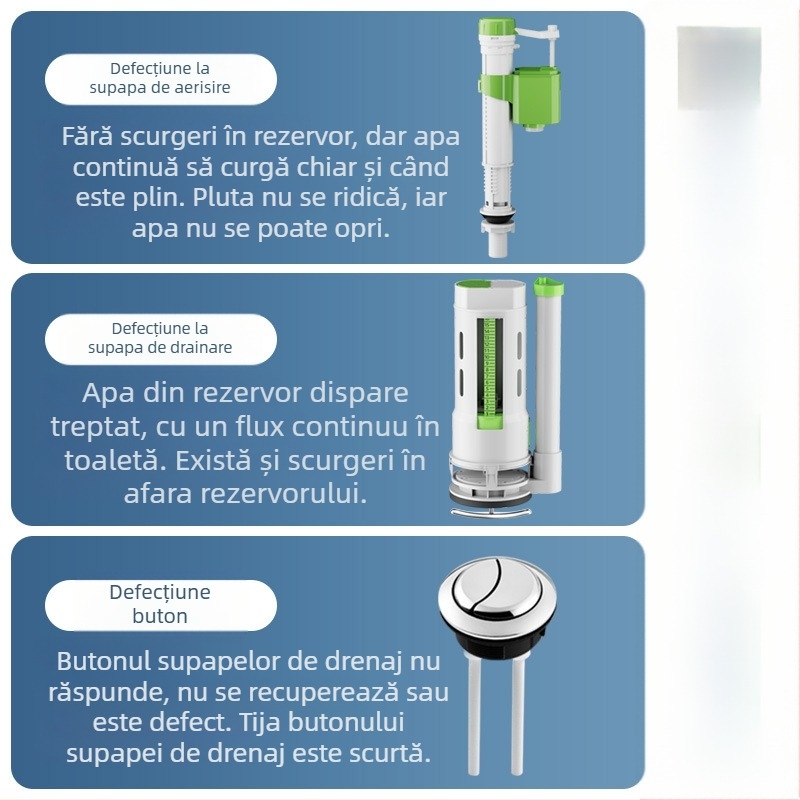 Defecțiune la
supapa de aerisire

Fără scurgeri în rezervor, dar apa continuă să curgă chiar și când este plin. Pluta nu se ridică, iar apa nu se poate opri.

Defecțiune la
supapa de drainare

Apa din rezervor dispare treptat, cu un flux continuu în toaletă. Există și scurgeri în afara rezervorului.

Defecțiune
buton

Butonul supapelor de drenaj nu răspunde, nu se recuperează sau este defect. Tija butonului supapei de drenaj este scurtă.