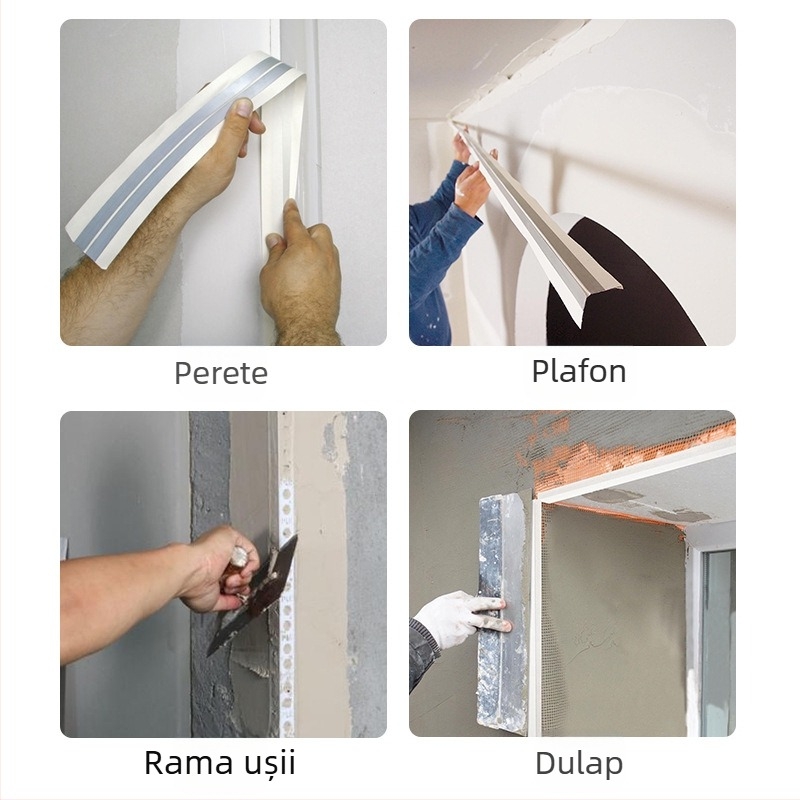 Perete

Plafon

Rama ușii

Dulap