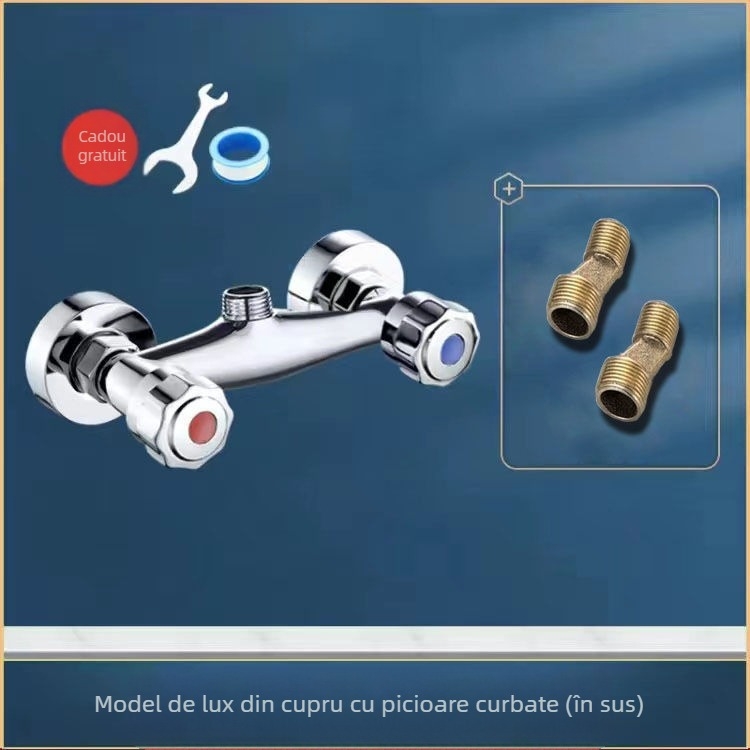 Cadou gratuit

Model de lux din cupru cu picioare curbate (în sus)