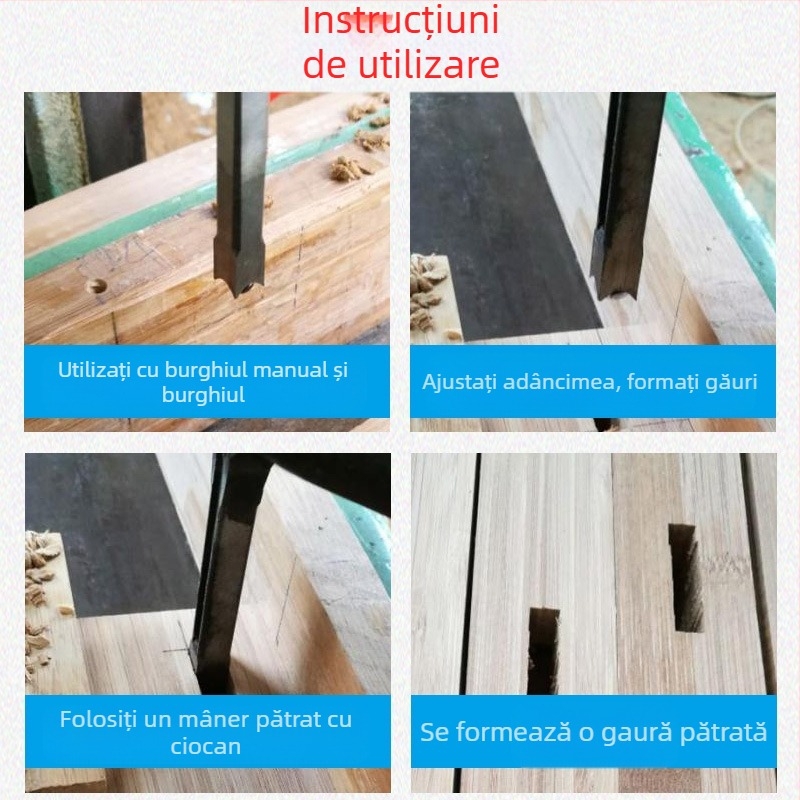 Instrucțiuni de utilizare

Utilizați cu burghiul manual și burghiul

Ajustați adâncimea, formați găuri

Folosiți un mâner pătrat cu ciocan

Se formează o gaură pătrată