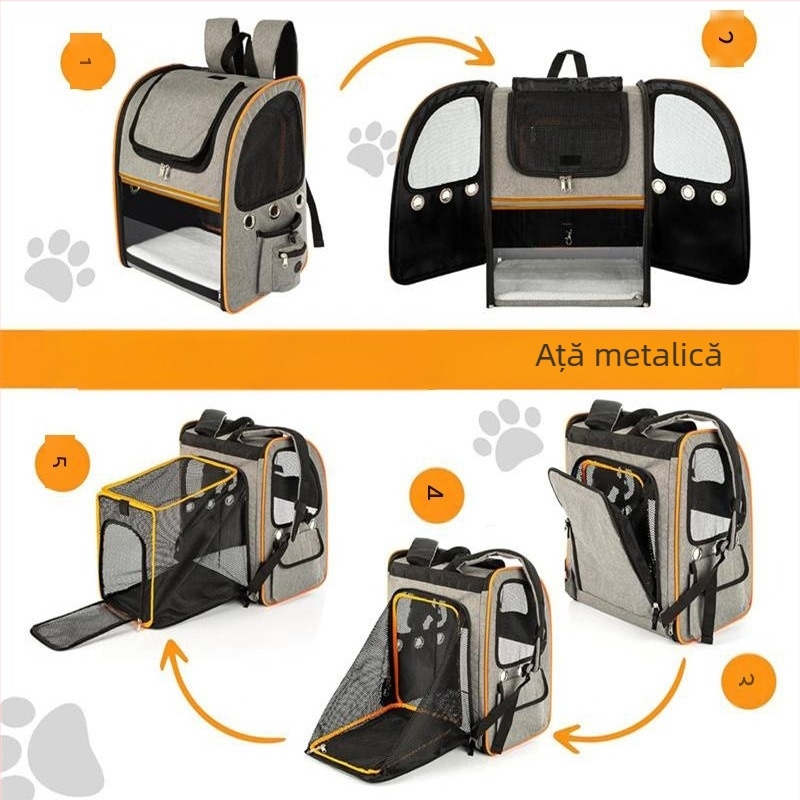 1

2

Ață metalică

5

4

3