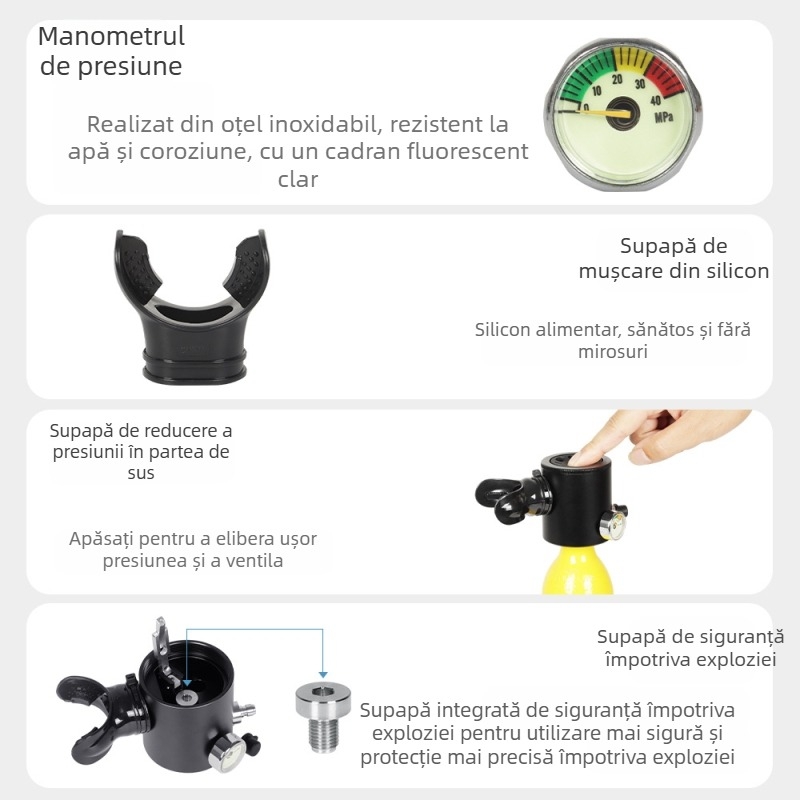 Manometrul de presiune

Realizat din oțel inoxidabil, rezistent la apă și coroziune, cu un cadran fluorescent clar

0 10 20 30 40 MPa

Supapă de mușcare din silicon

Silicon alimentar, sănătos și fără mirosuri

Supapă de reducere a presiunii în partea de sus

Apăsați pentru a elibera ușor presiunea și a ventila

Supapă de siguranță împotriva exploziei

Supapă integrată de siguranță împotriva exploziei pentru utilizare mai sigură și protecție mai precisă împotriva exploziei