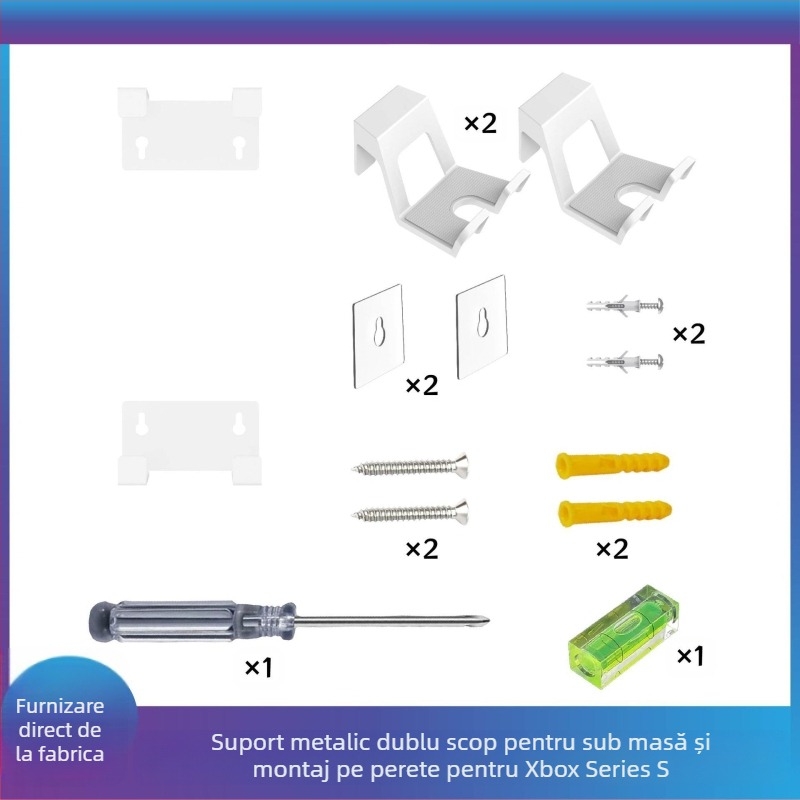 ×2

×2

×2

×2

×2

×1

×1

Furnizare direct de la fabrica

Suport metalic dublu scop pentru sub masă și montaj pe perete pentru Xbox Series S