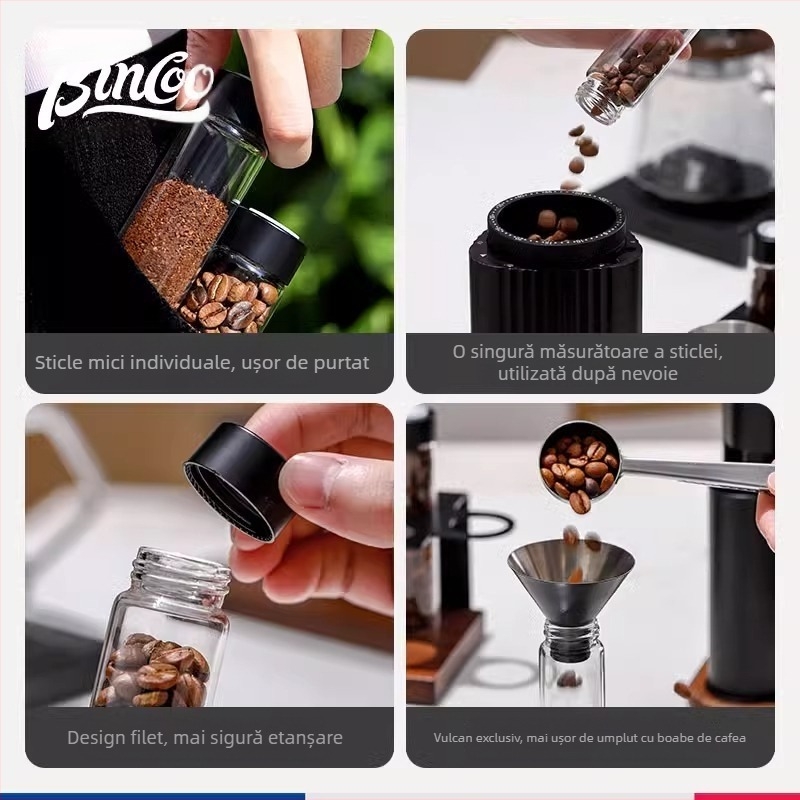 Bincoo

Sticle mici individuale, ușor de purtat

O singură măsurătoare a sticlei, utilizată după nevoie

Design filet, mai sigură etanșare

Vulcan exclusiv, mai ușor de umplut cu boabe de cafea