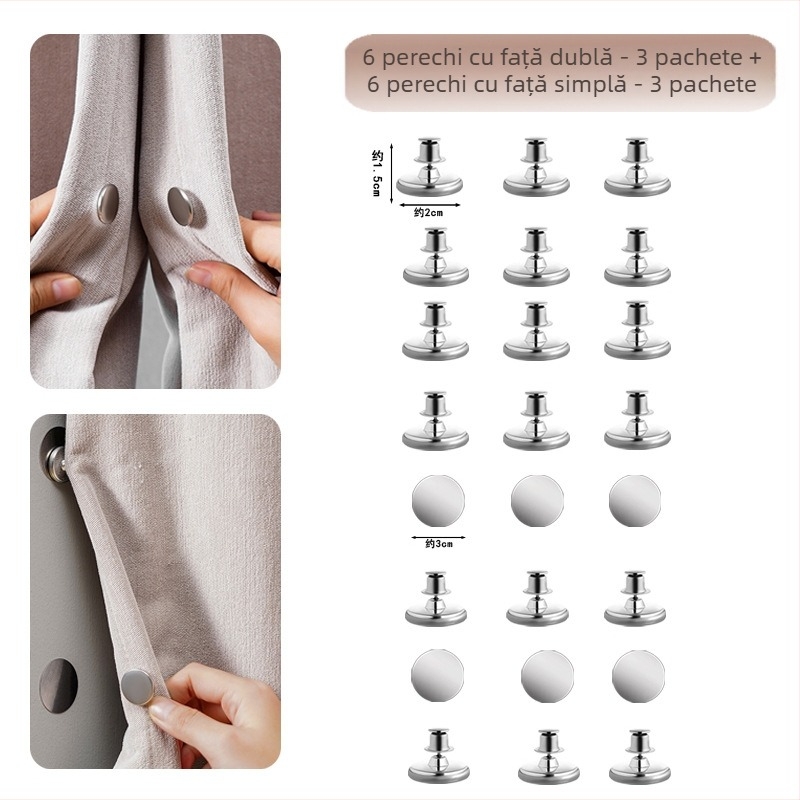 6 perechi cu față dublă - 3 pachete +
6 perechi cu față simplă - 3 pachete

约1.5cm

约2cm

约3cm