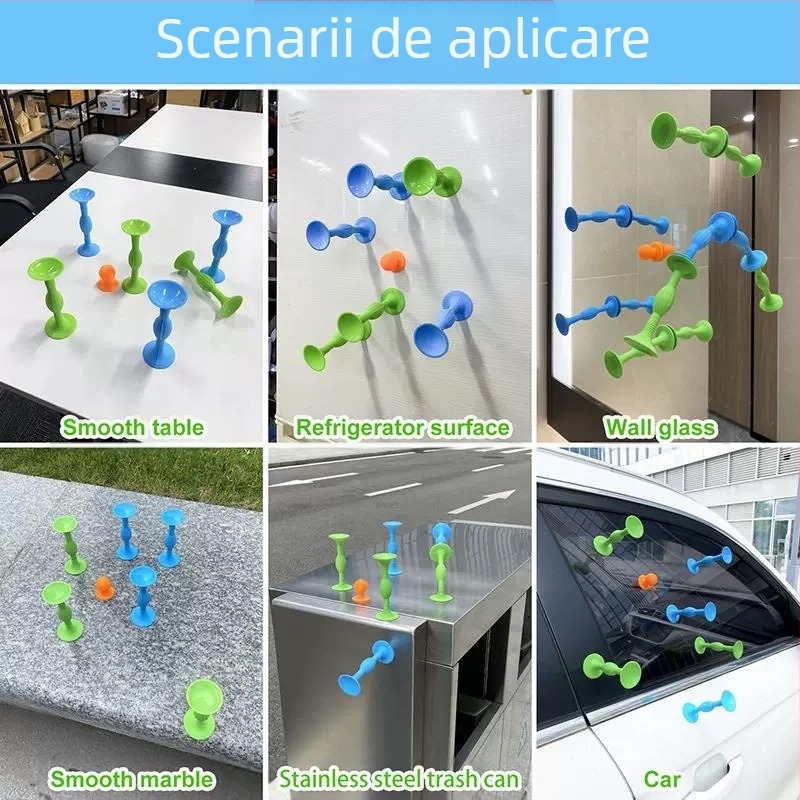 Scenarii de aplicare

Smooth table

Refrigerator surface

Wall glass

Smooth marble

Stainless steel trash can

Car