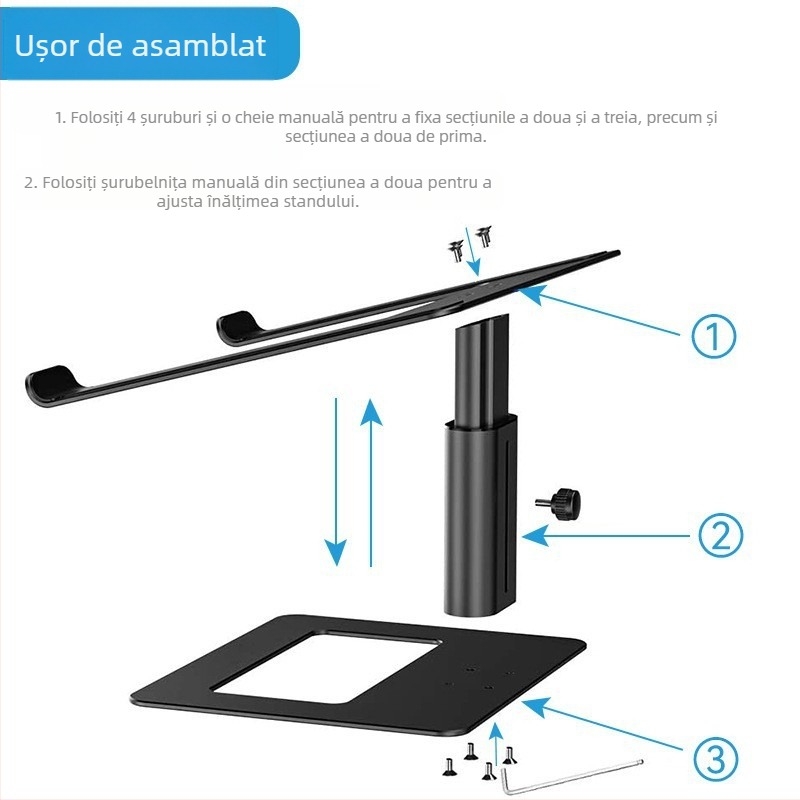 Ușor de asamblat

1. Folosiți 4 șuruburi și o cheie manuală pentru a fixa secțiunile a doua și a treia, precum și secțiunea a doua de prima.

2. Folosiți șurubelnița manuală din secțiunea a doua pentru a ajusta înălțimea standului.

①

②

③