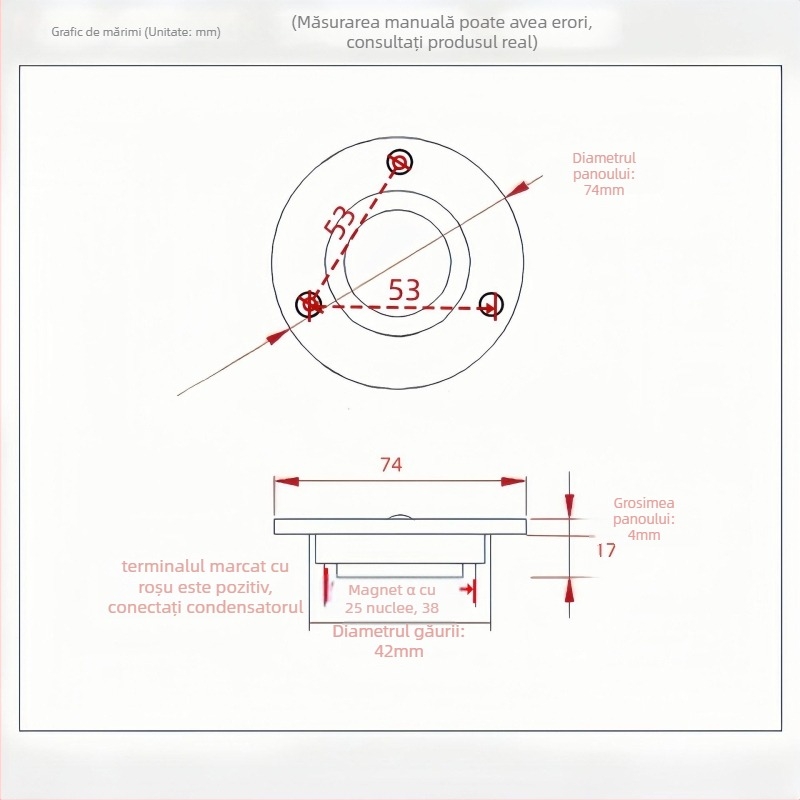 Grafic de mărimi (Unitate: mm)

(Măsurarea manuală poate avea erori, consultați produsul real)

Diametrul panoului: 74mm

53

53

74

Grosimea panoului: 4mm

17

terminalul marcat cu roșu este pozitiv, conectați condensatorul

Magnet α cu 25 nuclee, 38

Diametrul găurii: 42mm