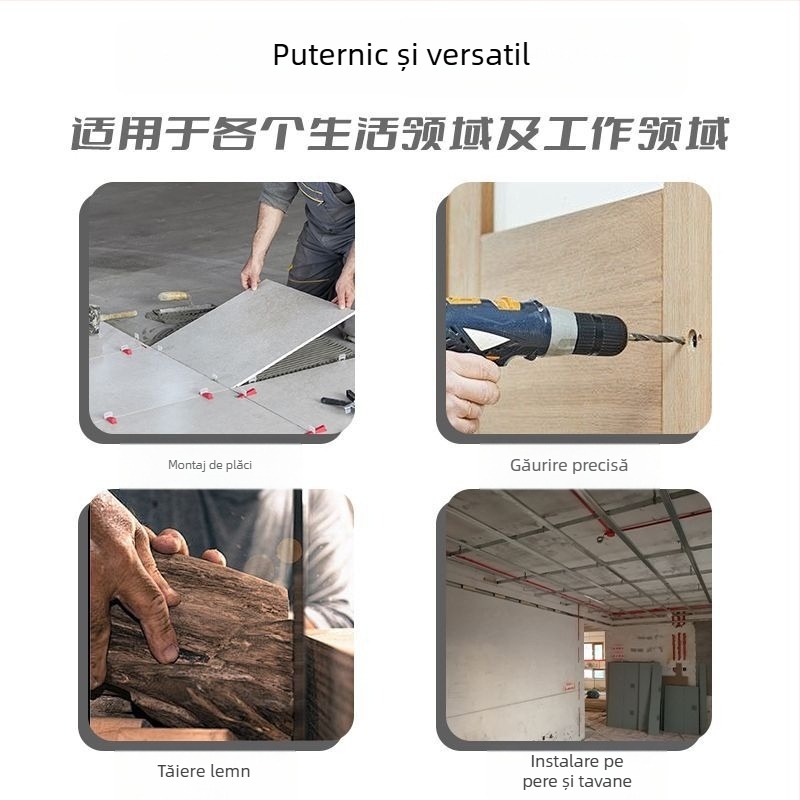 Puternic și versatil

适用于各个生活领域及工作领域

Montaj de plăci

Găurire precisă

Tăiere lemn

Instalare pe pere și tavane